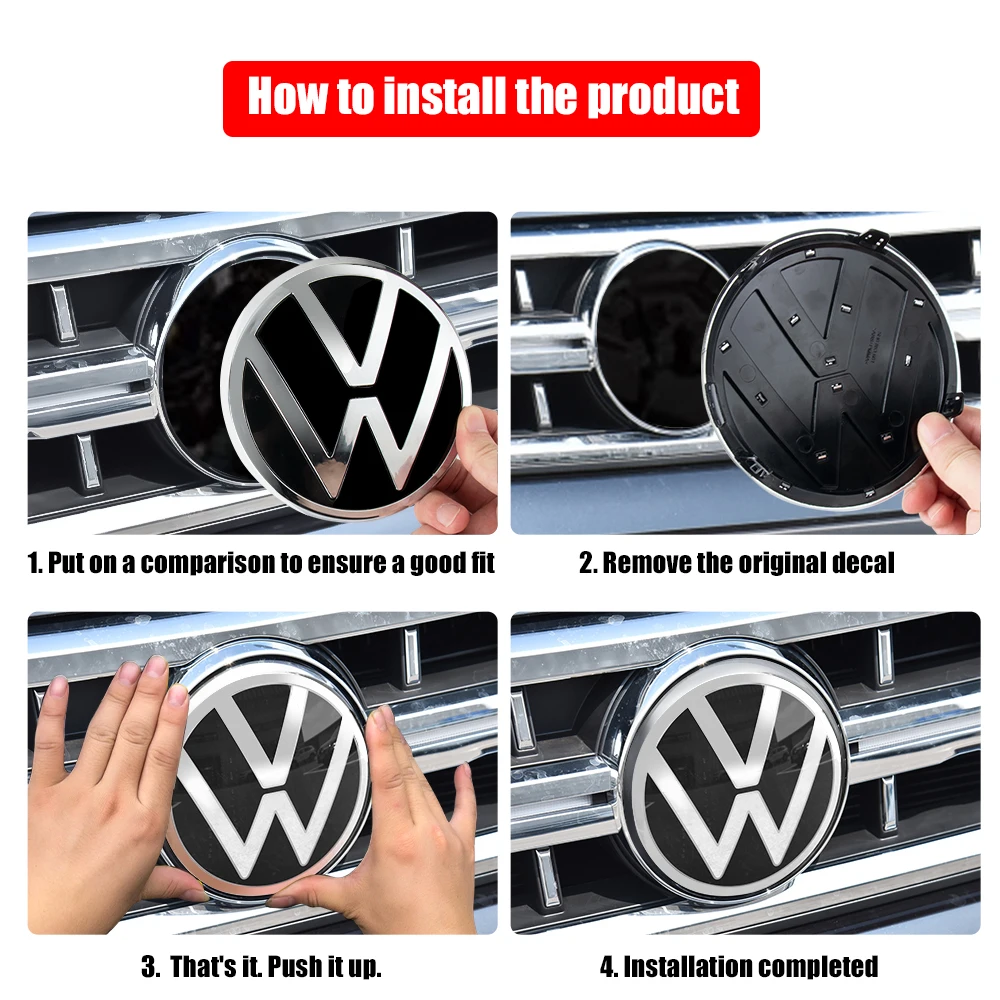 How to install the product

1. Put on a comparison to ensure a good fit

2. Remove the original decal

3. That's it. Push it up.

4. Installation completed