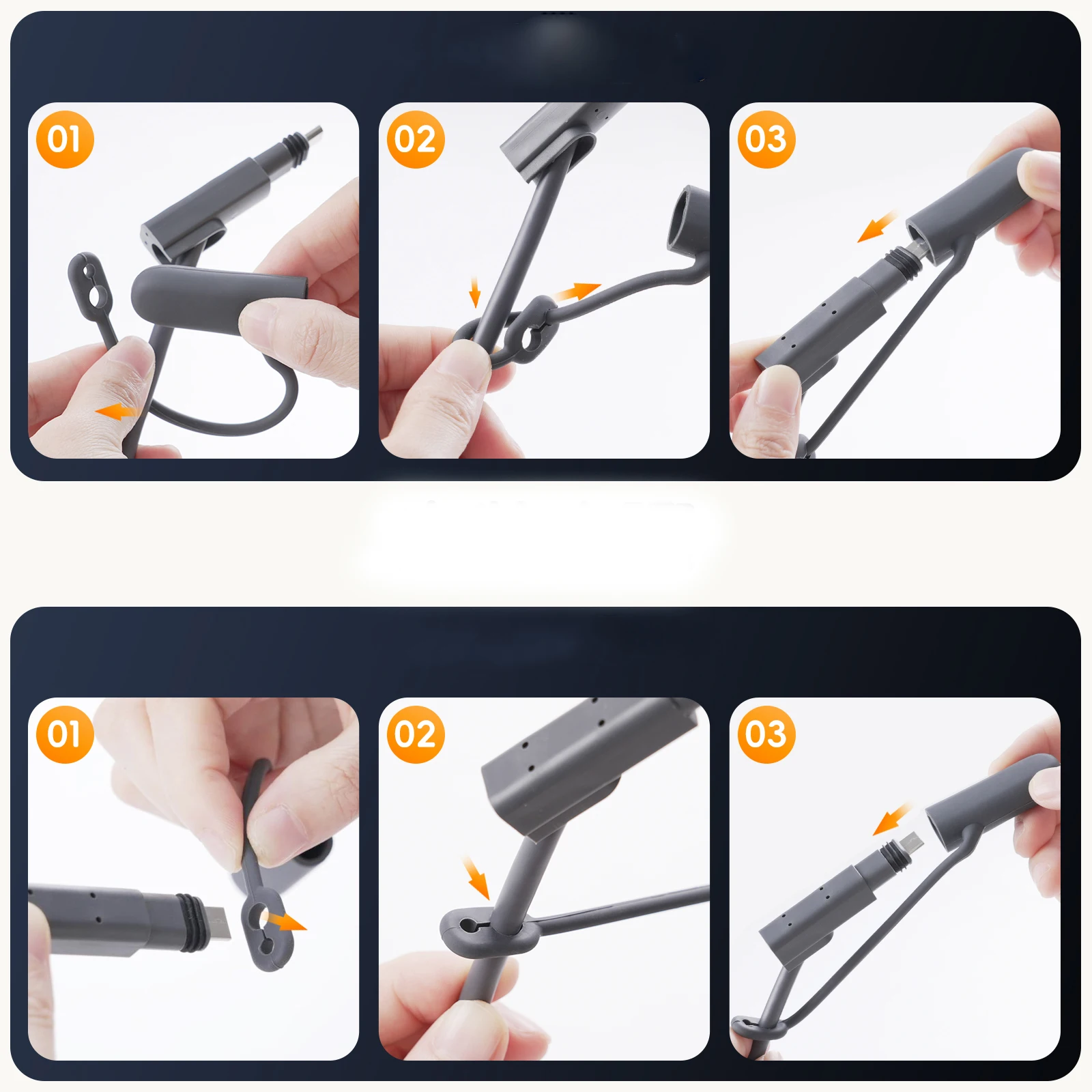 01

02

03

01

02

03