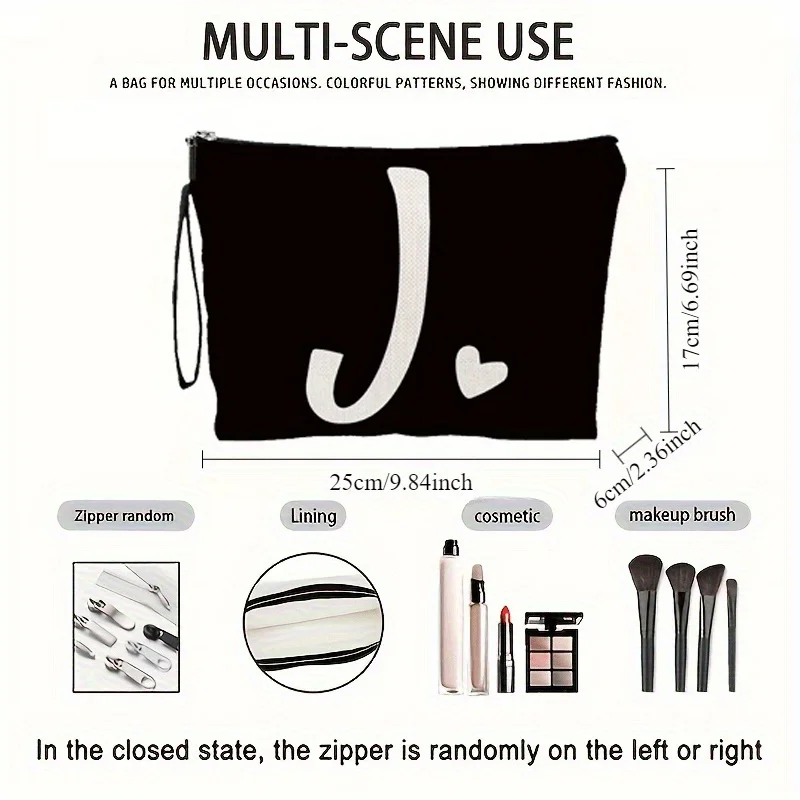 MULTI-SCENE USE

A BAG FOR MULTIPLE OCCASIONS. COLORFUL PATTERNS, SHOWING DIFFERENT FASHION.

J.

17cm/6.69inch

25cm/9.84inch

6cm/2.36inch

Zipper random

Lining

cosmetic

makeup brush

In the closed state, the zipper is randomly on the left or right