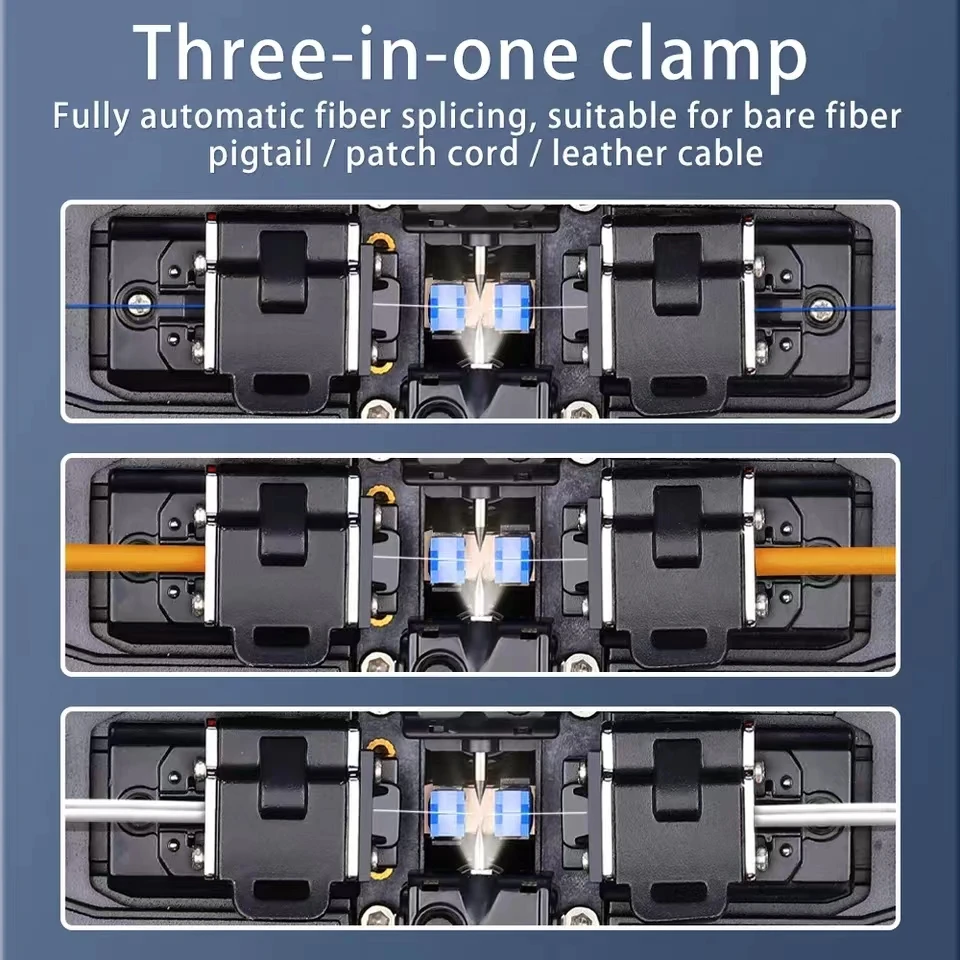 Three-in-one clamp

Fully automatic fiber splicing, suitable for bare fiber pigtail / patch cord / leather cable