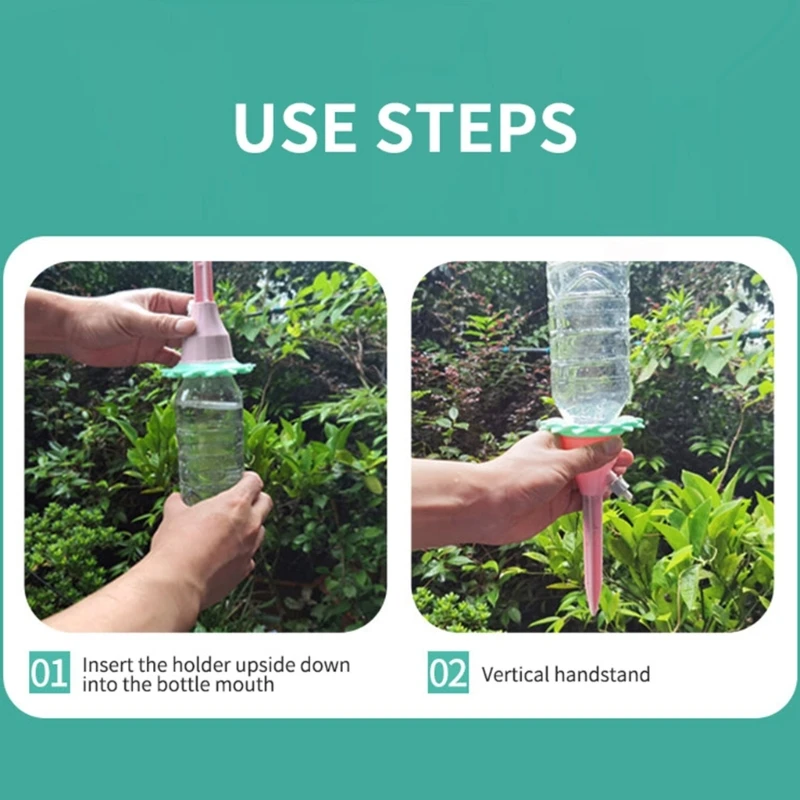 USE STEPS

01 Insert the holder upside down into the bottle mouth

02 Vertical handstand