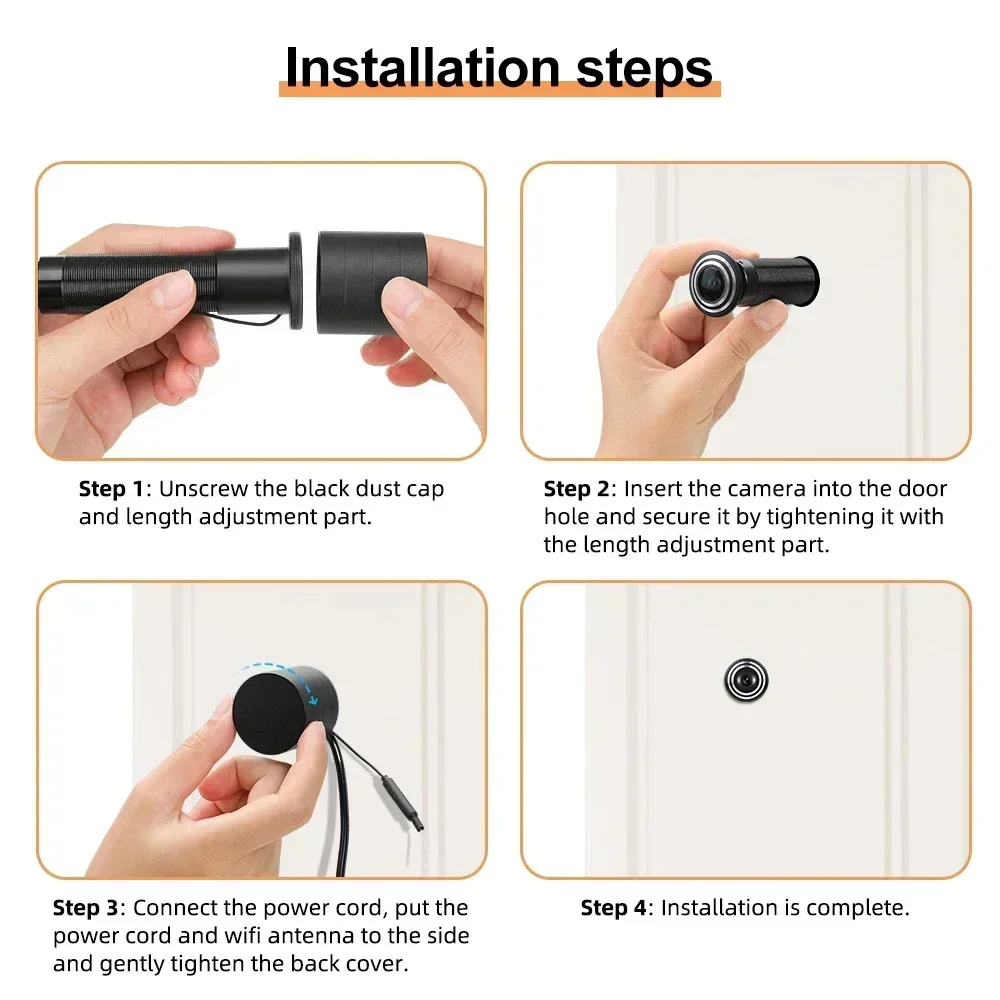 Installation steps

Step 1: Unscrew the black dust cap and length adjustment part.

Step 2: Insert the camera into the door hole and secure it by tightening it with the length adjustment part.

Step 3: Connect the power cord, put the power cord and wifi antenna to the side and gently tighten the back cover.

Step 4: Installation is complete.