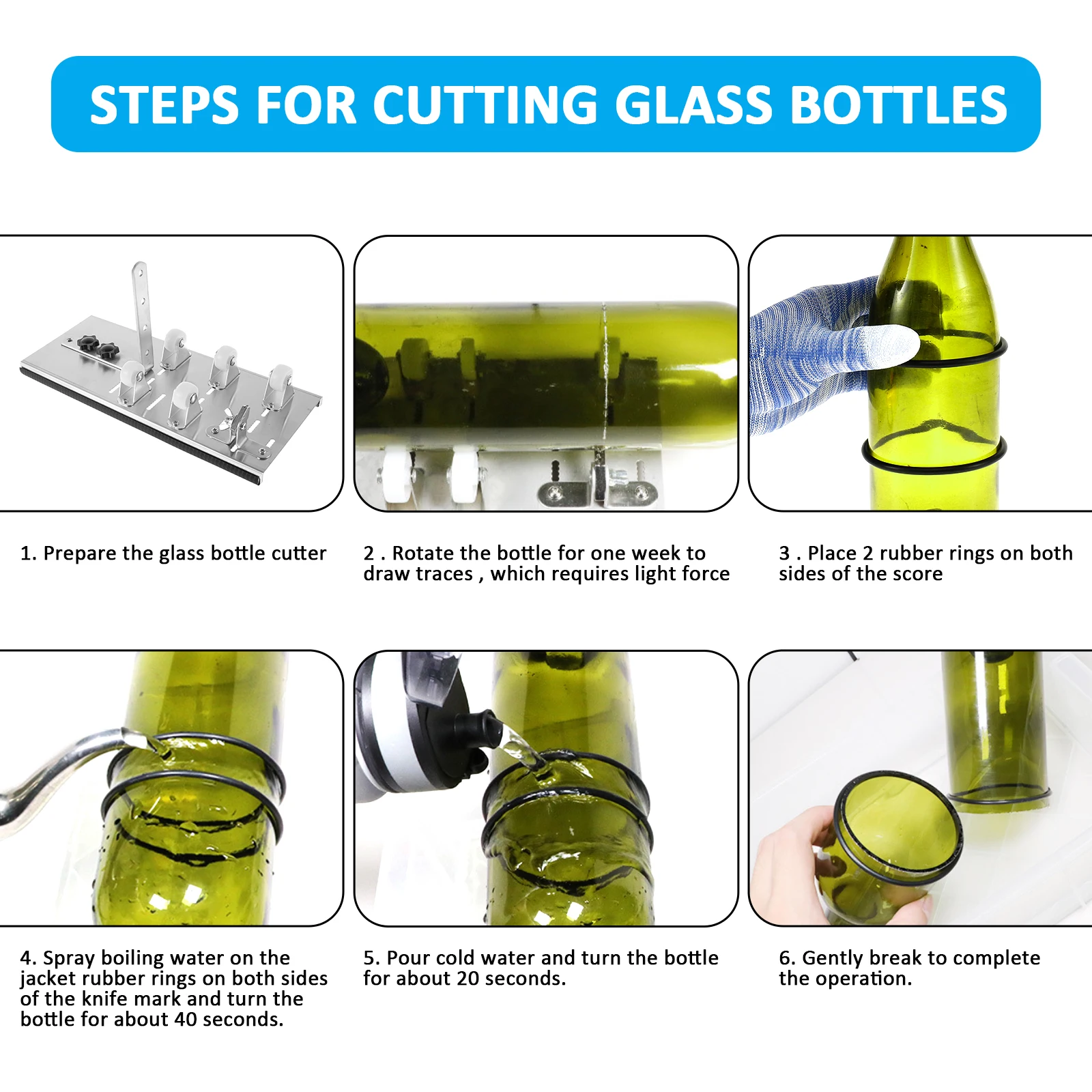 STEPS FOR CUTTING GLASS BOTTLES

1. Prepare the glass bottle cutter

2 . Rotate the bottle for one week to draw traces , which requires light force

3 . Place 2 rubber rings on both sides of the score

4. Spray boiling water on the jacket rubber rings on both sides of the knife mark and turn the bottle for about 40 seconds.

5. Pour cold water and turn the bottle for about 20 seconds.

6. Gently break to complete the operation.