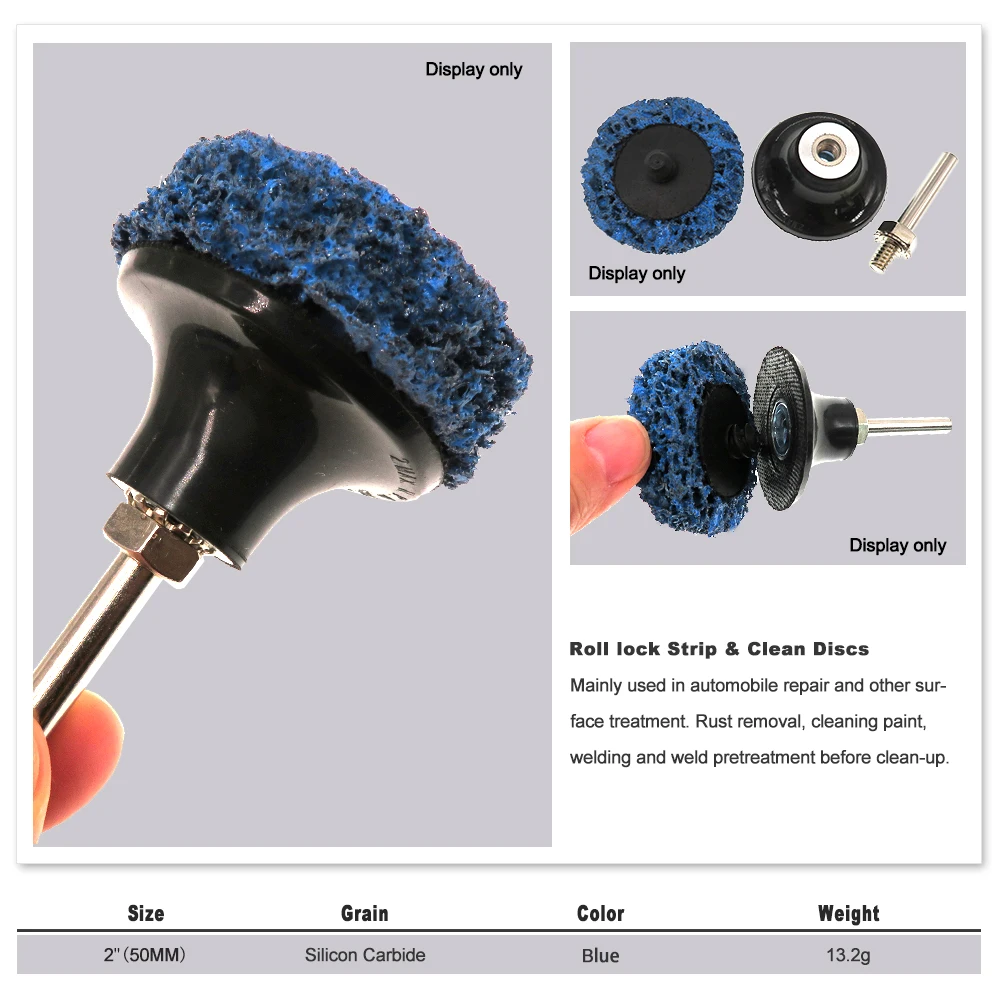 Display only

Display only

Display only

Roll lock Strip & Clean Discs

Mainly used in automobile repair and other surface treatment. Rust removal, cleaning paint, welding and weld pretreatment before clean-up.

| Size | Grain | Color | Weight |
|---|---|---|---|
| 2"(50MM) | Silicon Carbide | Blue | 13.2g |