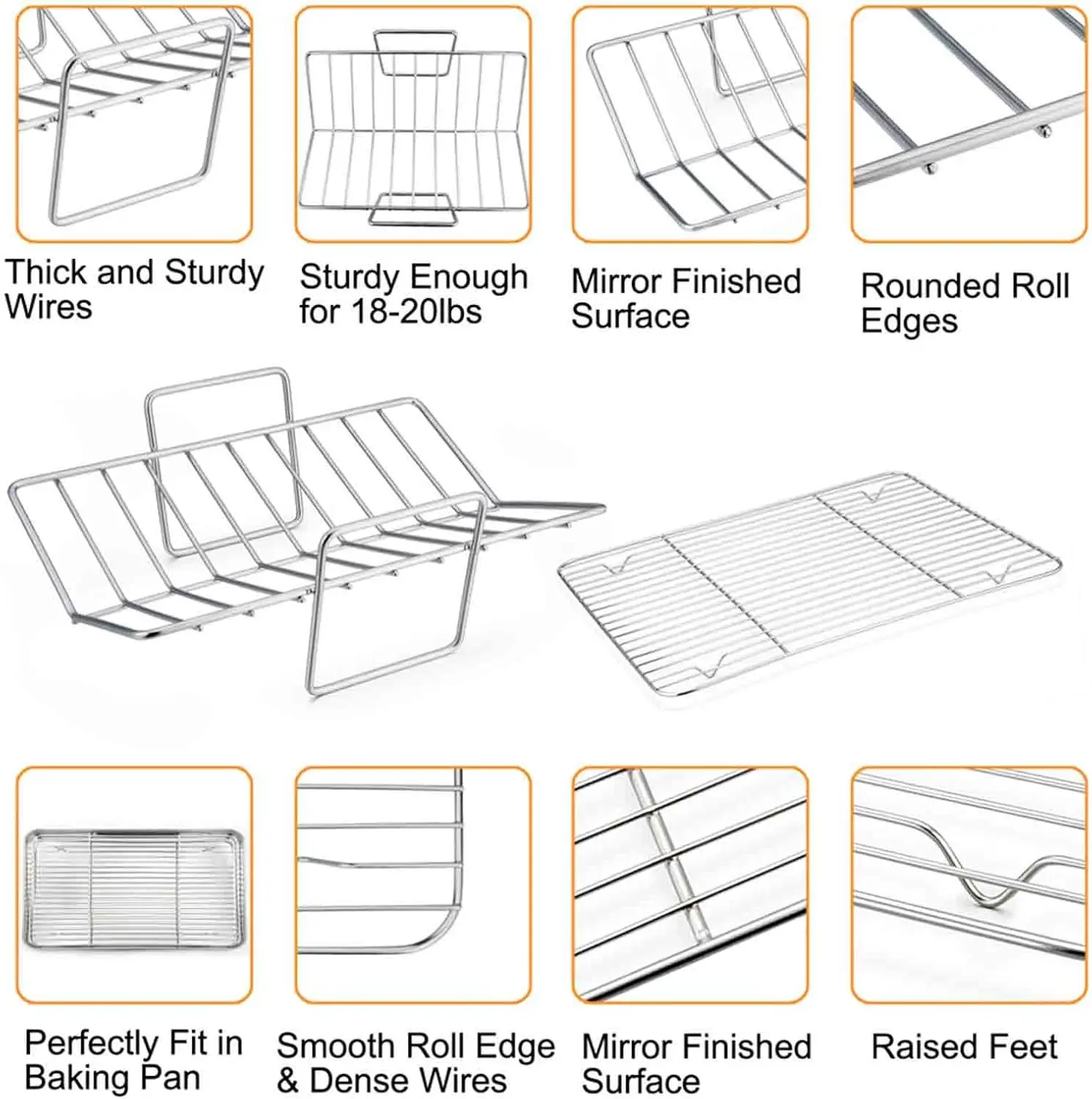 Thick and Sturdy Wires

Sturdy Enough for 18-20lbs

Mirror Finished Surface

Rounded Roll Edges

Perfectly Fit in Baking Pan

Smooth Roll Edge & Dense Wires

Mirror Finished Surface

Raised Feet