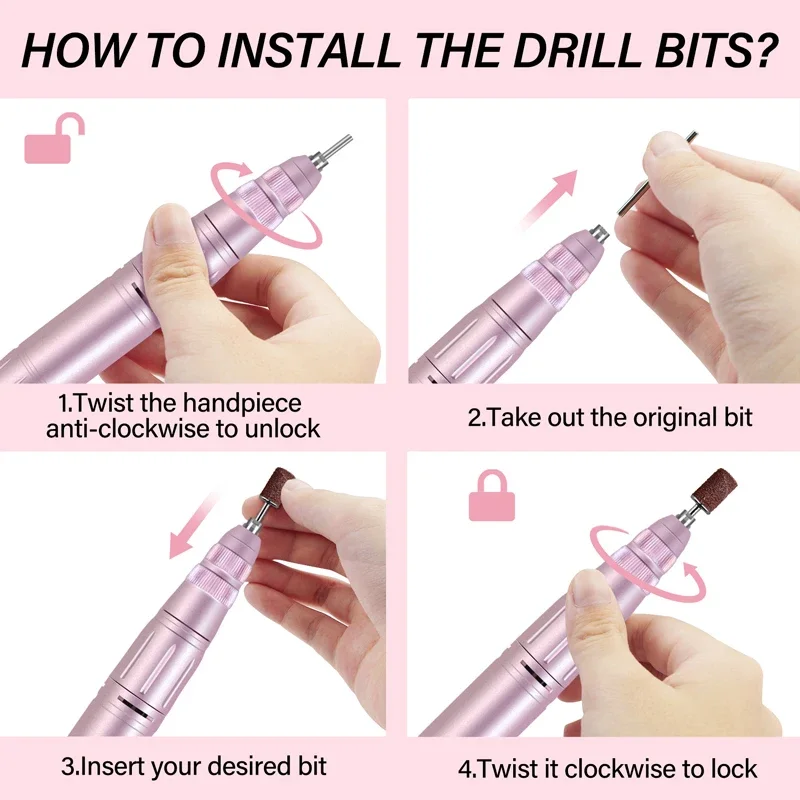 HOW TO INSTALL THE DRILL BITS?

1.Twist the handpiece anti-clockwise to unlock

2.Take out the original bit

3.Insert your desired bit

4.Twist it clockwise to lock