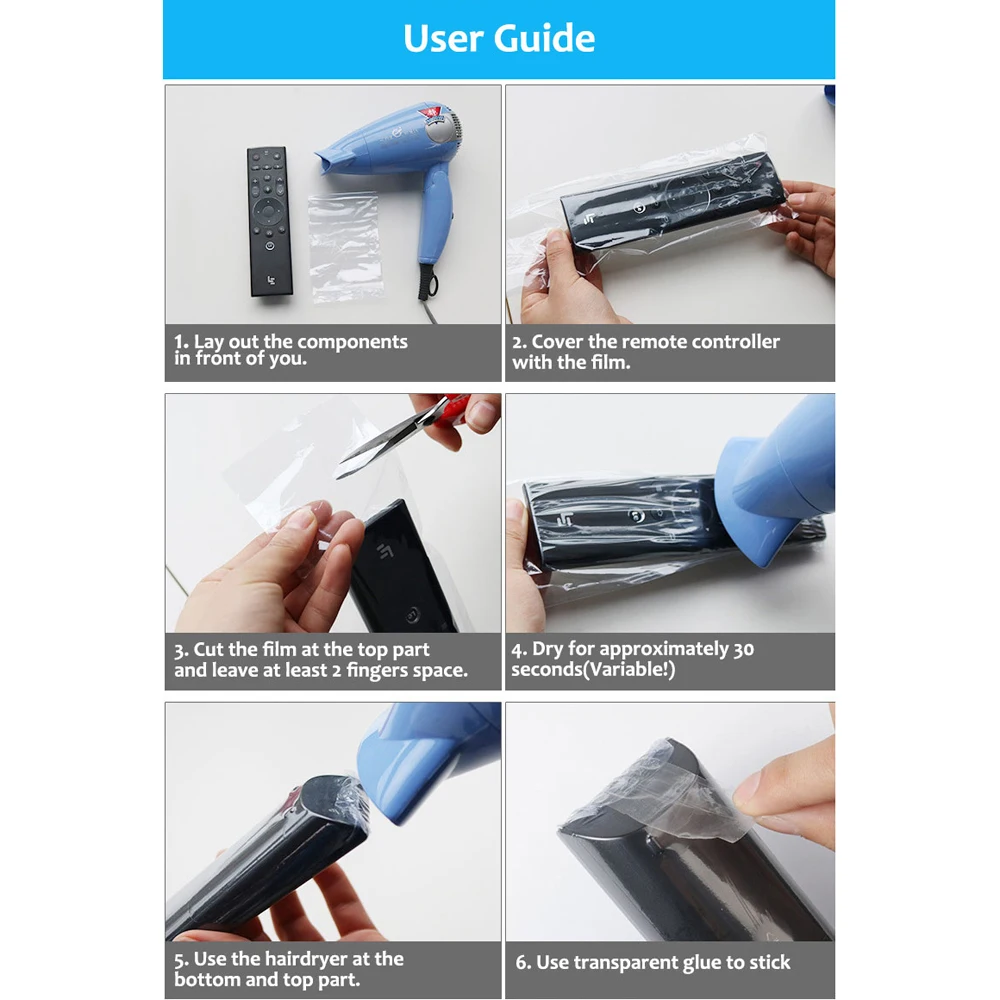 User Guide

1. Lay out the components in front of you.

2. Cover the remote controller with the film.

3. Cut the film at the top part and leave at least 2 fingers space.

4. Dry for approximately 30 seconds(Variable!)

5. Use the hairdryer at the bottom and top part.

6. Use transparent glue to stick