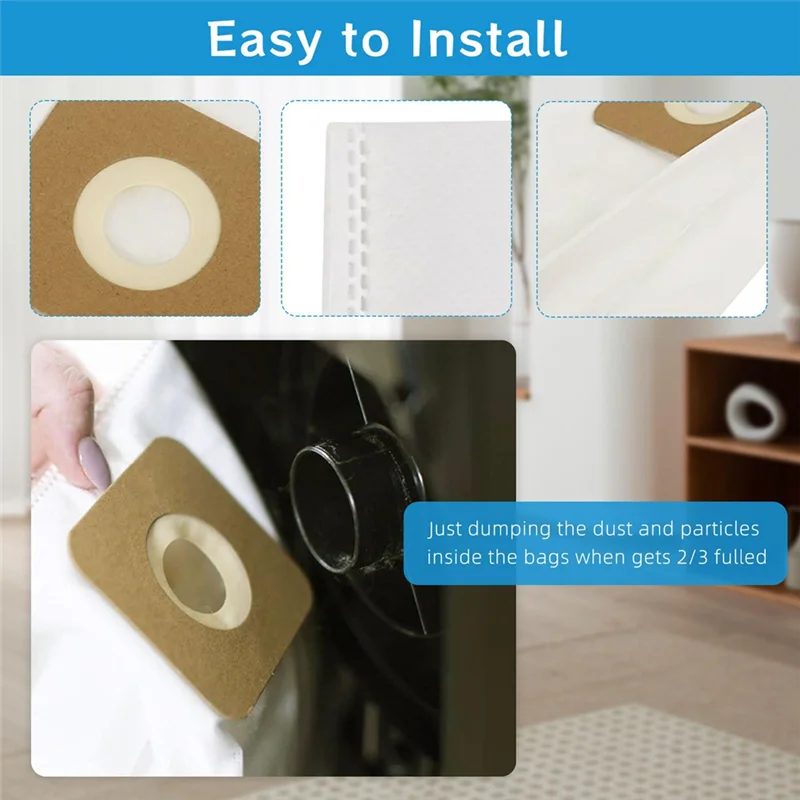 Easy to Install

Just dumping the dust and particles inside the bags when gets 2/3 fulled