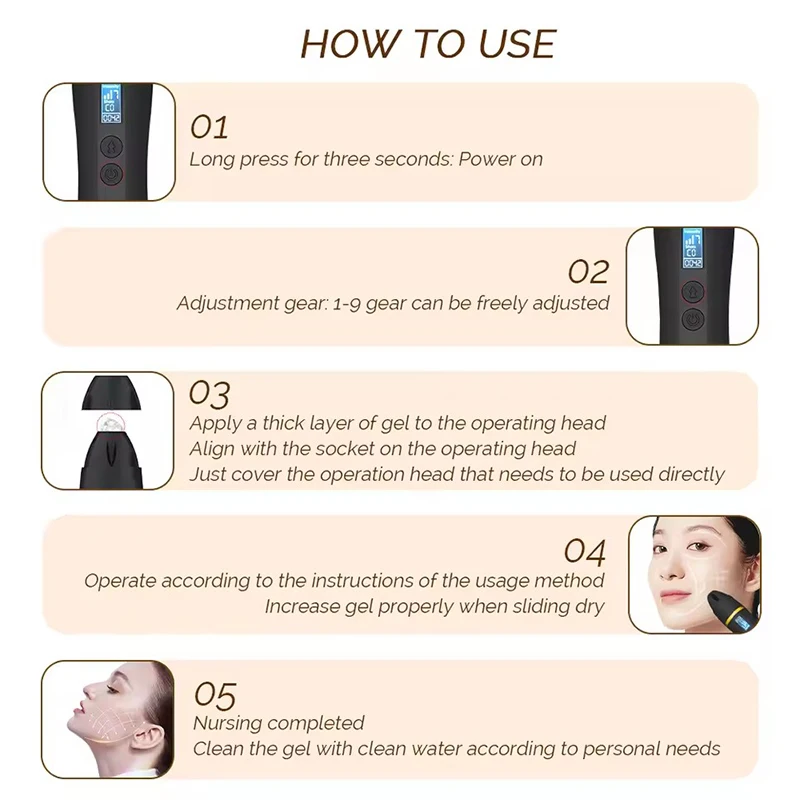 HOW TO USE

01
Long press for three seconds: Power on

02
Adjustment gear: 1-9 gear can be freely adjusted

03
Apply a thick layer of gel to the operating head
Align with the socket on the operating head
Just cover the operation head that needs to be used directly

04
Operate according to the instructions of the usage method
Increase gel properly when sliding dry

05
Nursing completed
Clean the gel with clean water according to personal needs