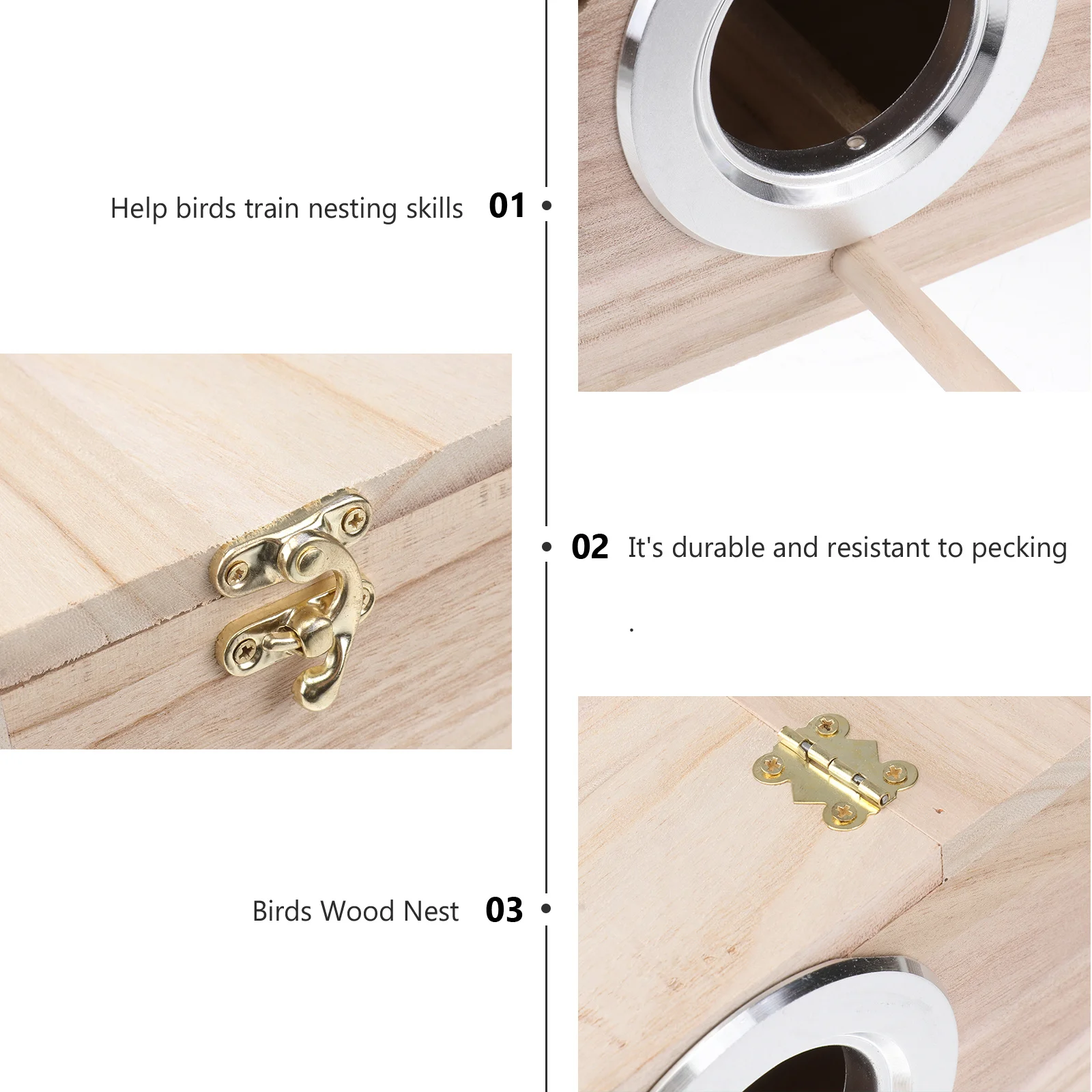 Help birds train nesting skills 01

02 It's durable and resistant to pecking

.

Birds Wood Nest 03