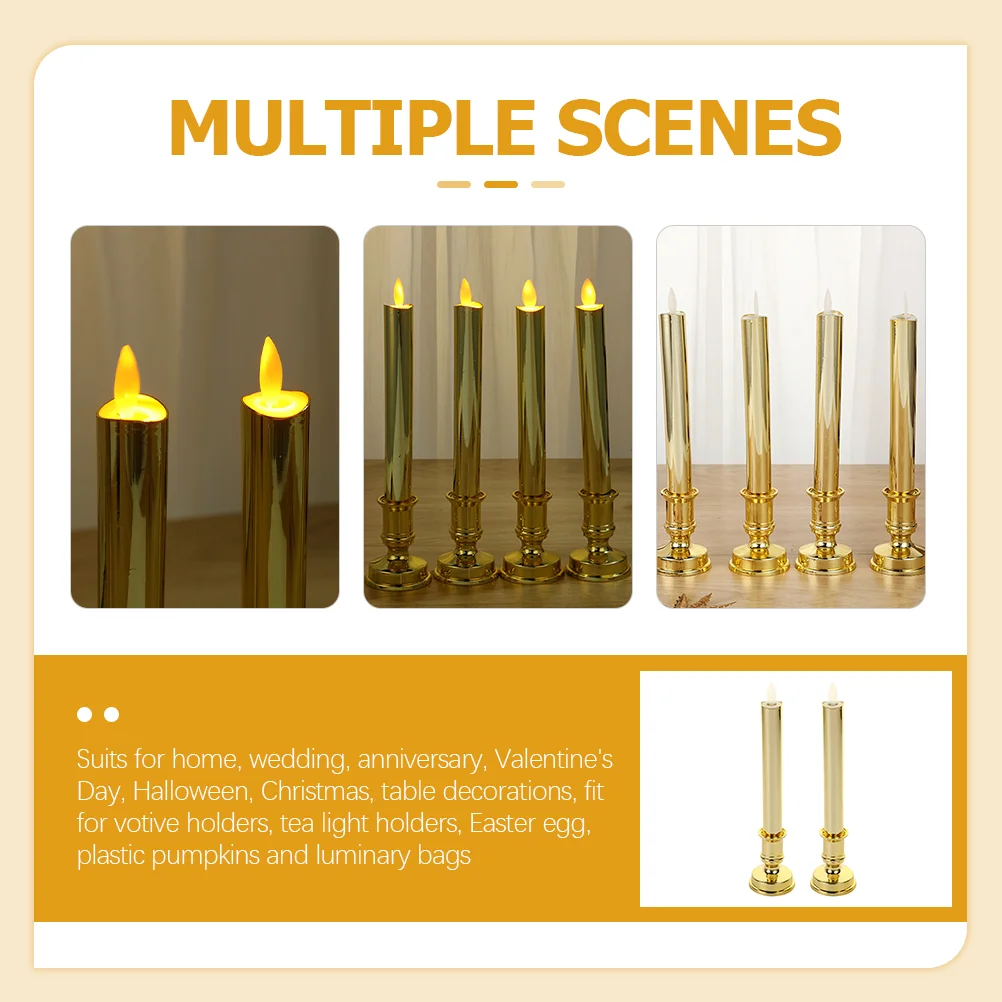 MULTIPLE SCENES

Suits for home, wedding, anniversary, Valentine's Day, Halloween, Christmas, table decorations, fit for votive holders, tea light holders, Easter egg, plastic pumpkins and luminary bags