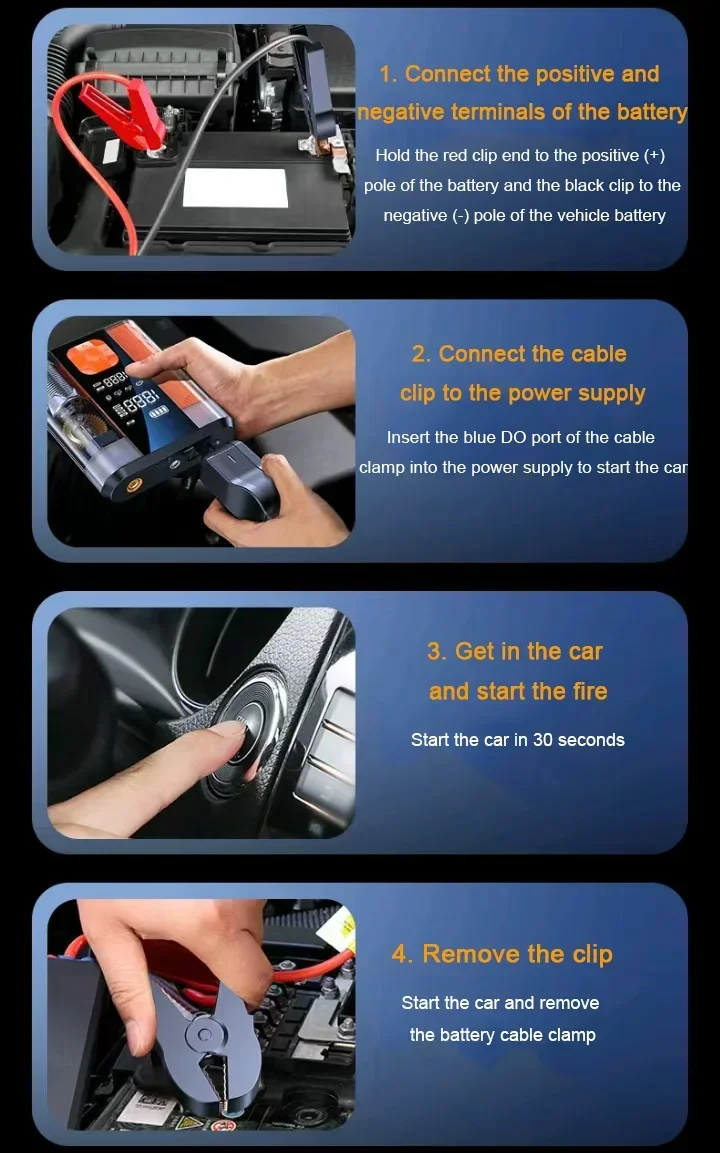 1. Connect the positive and negative terminals of the battery

Hold the red clip end to the positive (+) pole of the battery and the black clip to the negative (-) pole of the vehicle battery

2. Connect the cable clip to the power supply

Insert the blue DO port of the cable clamp into the power supply to start the car

3. Get in the car and start the fire

Start the car in 30 seconds

4. Remove the clip

Start the car and remove the battery cable clamp