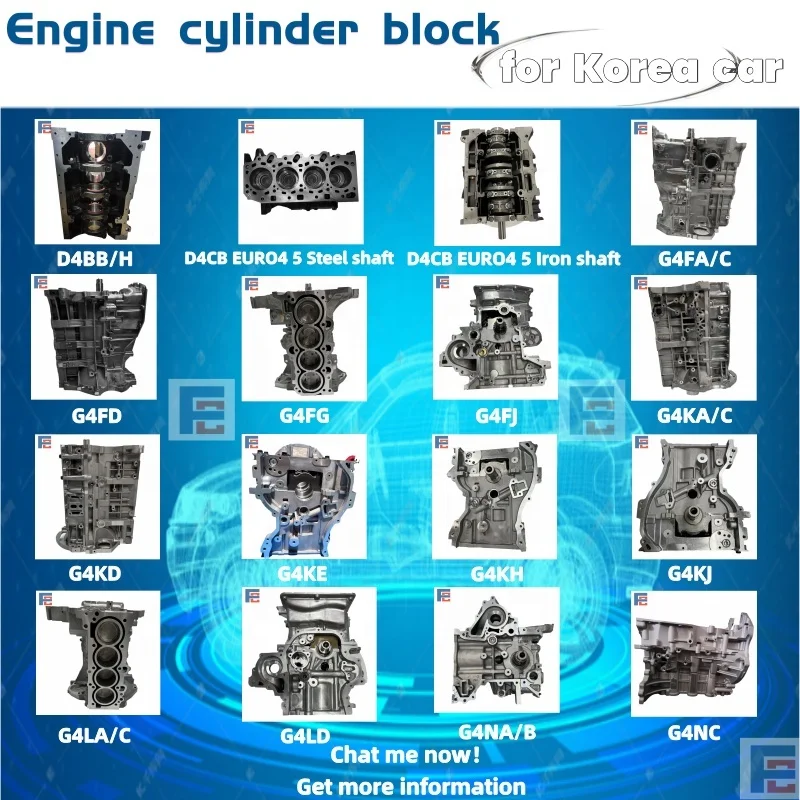 Engine cylinder block

for Korea car

D4BB/H

D4CB EURO4 5 Steel shaft

D4CB EURO4 5 Iron shaft

G4FA/C

G4FD

G4FG

G4FJ

G4KA/C

G4KD

G4KE

G4KH

G4KJ

G4LA/C

G4LD

G4NA/B

G4NC

Chat me now!

Get more information