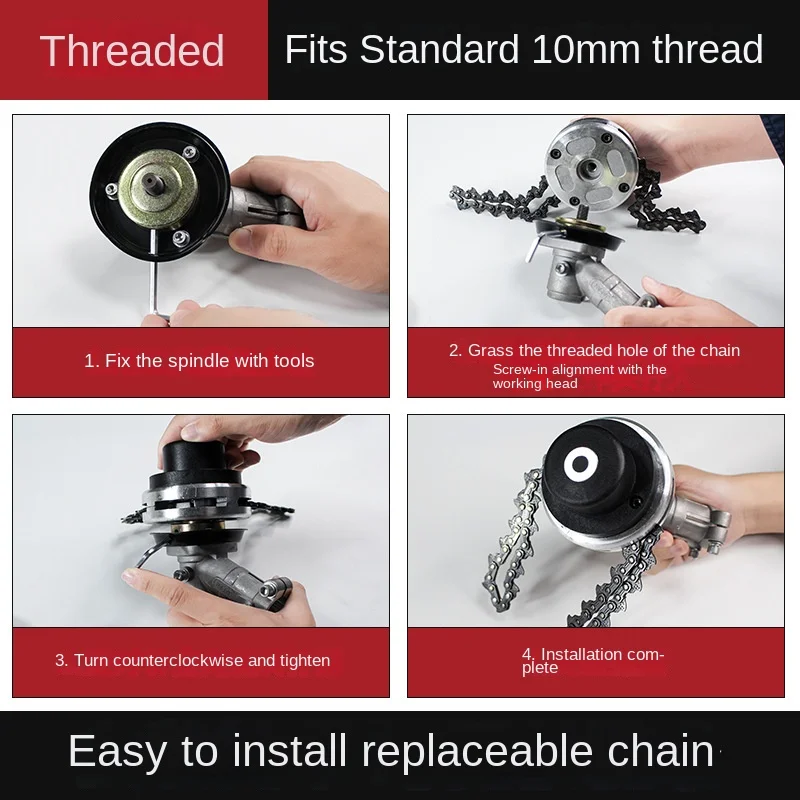 Threaded

Fits Standard 10mm thread

1. Fix the spindle with tools

2. Grass the threaded hole of the chain
Screw-in alignment with the working head

3. Turn counterclockwise and tighten

4. Installation complete

Easy to install replaceable chain