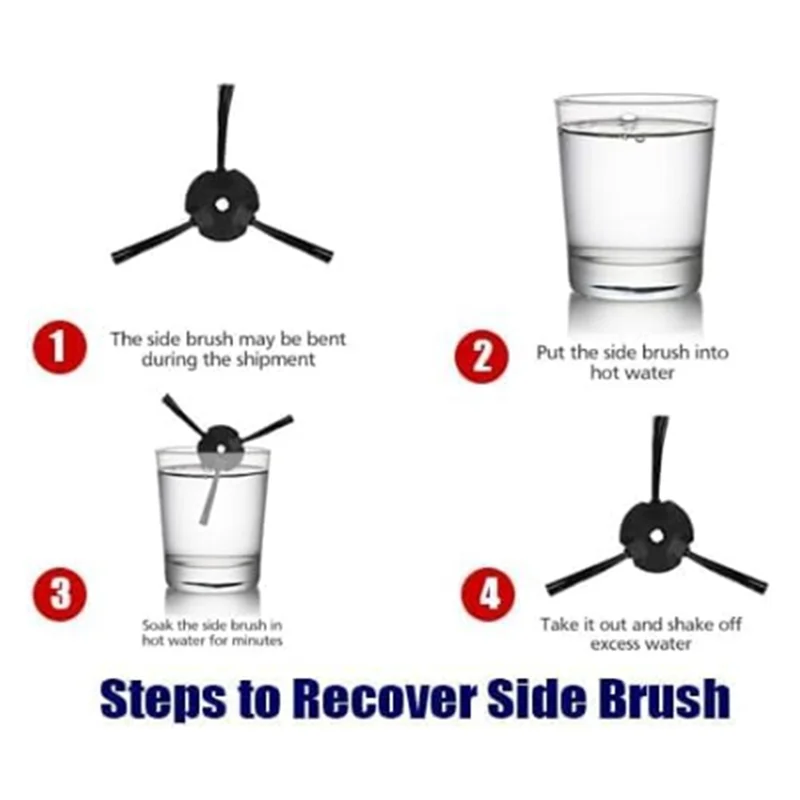 1 The side brush may be bent during the shipment

2 Put the side brush into hot water

3 Soak the side brush in hot water for minutes

4 Take it out and shake off excess water

Steps to Recover Side Brush