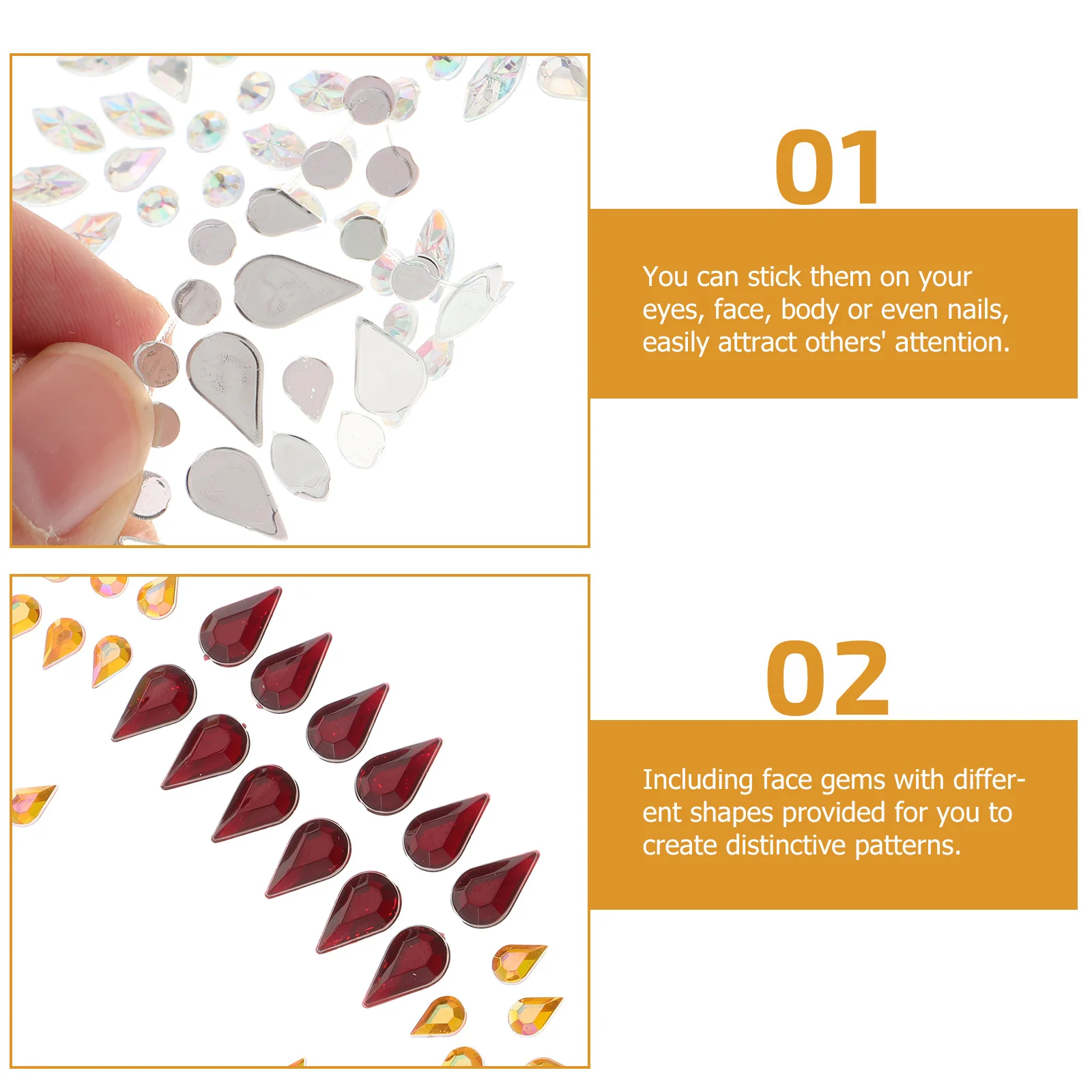 01

You can stick them on your eyes, face, body or even nails, easily attract others' attention.

02

Including face gems with different shapes provided for you to create distinctive patterns.