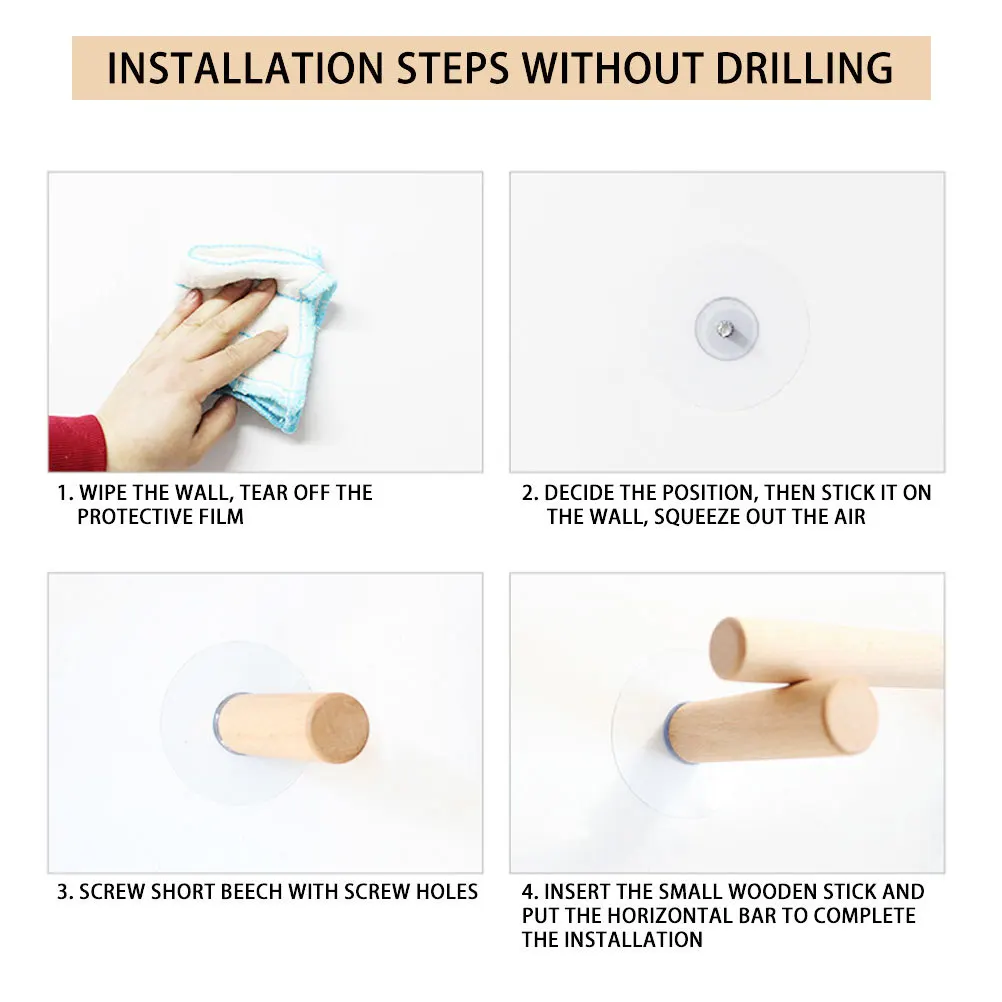 INSTALLATION STEPS WITHOUT DRILLING

1. WIPE THE WALL, TEAR OFF THE PROTECTIVE FILM

2. DECIDE THE POSITION, THEN STICK IT ON THE WALL, SQUEEZE OUT THE AIR

3. SCREW SHORT BEECH WITH SCREW HOLES

4. INSERT THE SMALL WOODEN STICK AND PUT THE HORIZONTAL BAR TO COMPLETE THE INSTALLATION