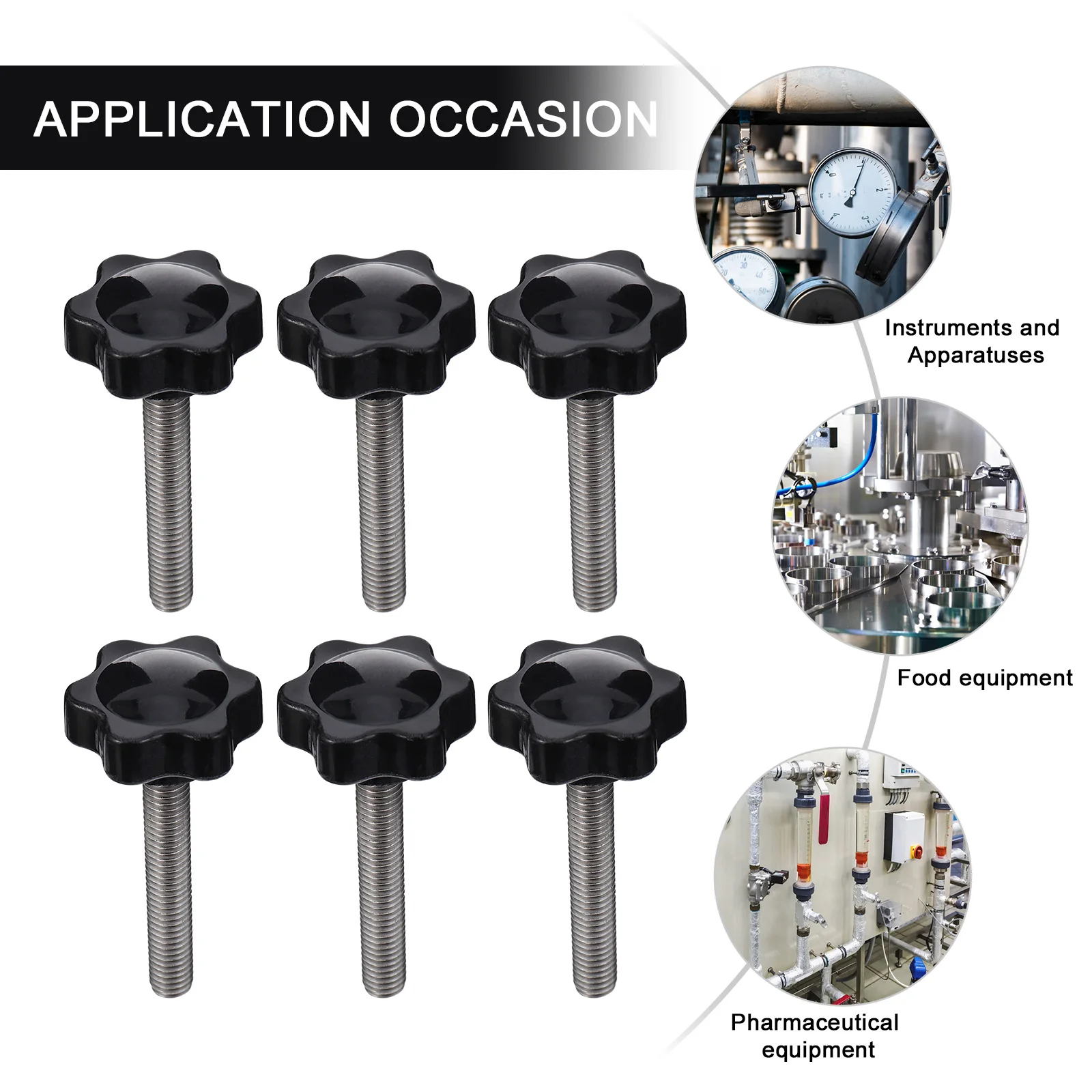 APPLICATION OCCASION

Instruments and Apparatuses

Food equipment

Pharmaceutical equipment