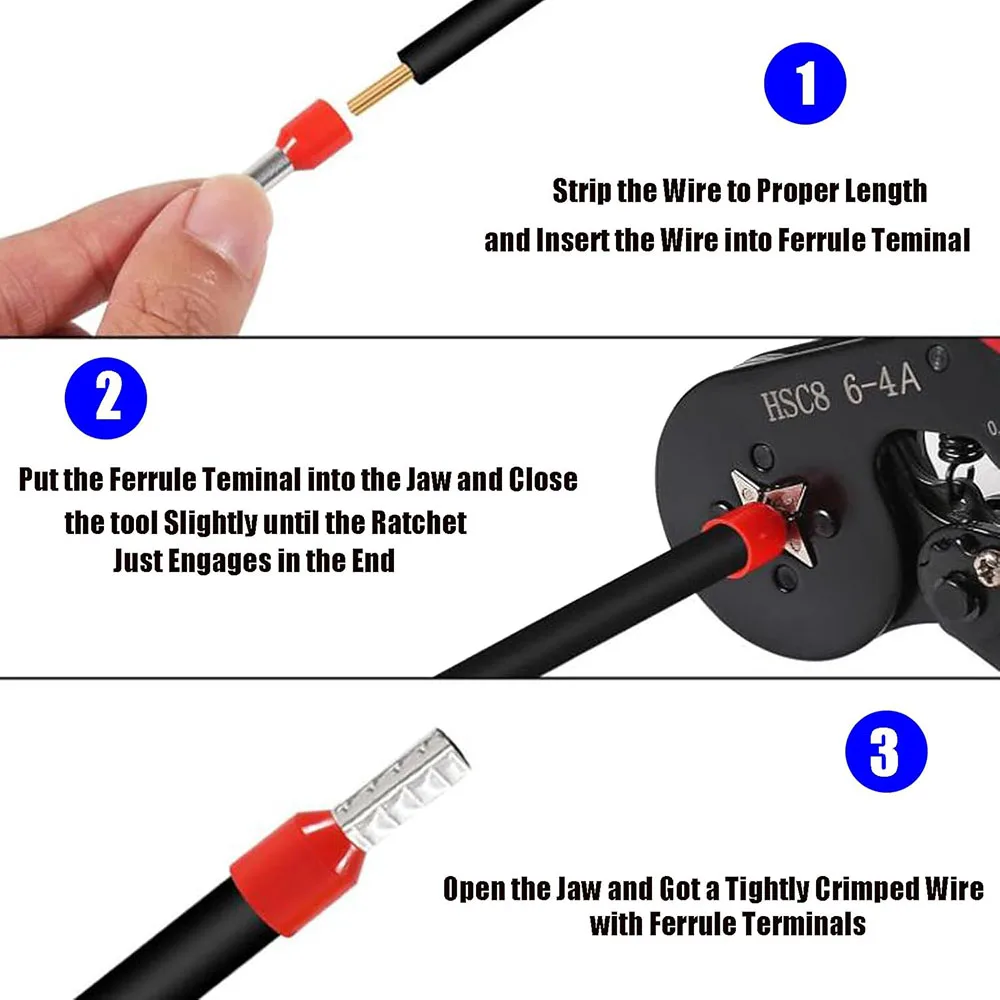 1

Strip the Wire to Proper Length and Insert the Wire into Ferrule Teminal

2

Put the Ferrule Teminal into the Jaw and Close the tool Slightly until the Ratchet Just Engages in the End

HSC8 6-4A

3

Open the Jaw and Got a Tightly Crimped Wire with Ferrule Terminals