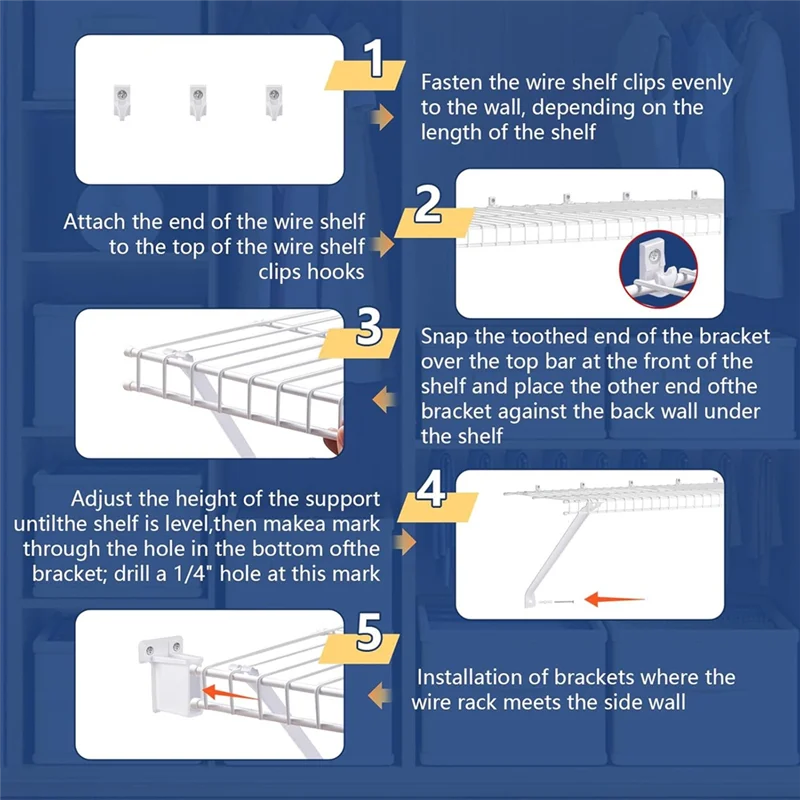 1
Fasten the wire shelf clips evenly to the wall, depending on the length of the shelf

2
Attach the end of the wire shelf to the top of the wire shelf clips hooks

3
Snap the toothed end of the bracket over the top bar at the front of the shelf and place the other end ofthe bracket against the back wall under the shelf

4
Adjust the height of the support untilthe shelf is level,then makea mark through the hole in the bottom ofthe bracket; drill a 1/4" hole at this mark

5
Installation of brackets where the wire rack meets the side wall