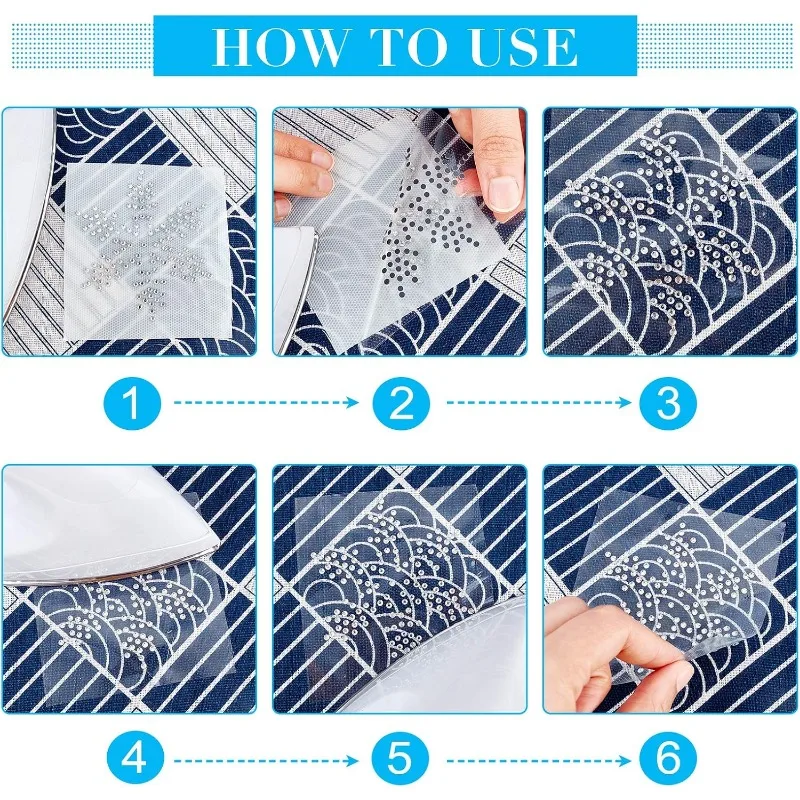 HOW TO USE

1

2

3

4

5

6