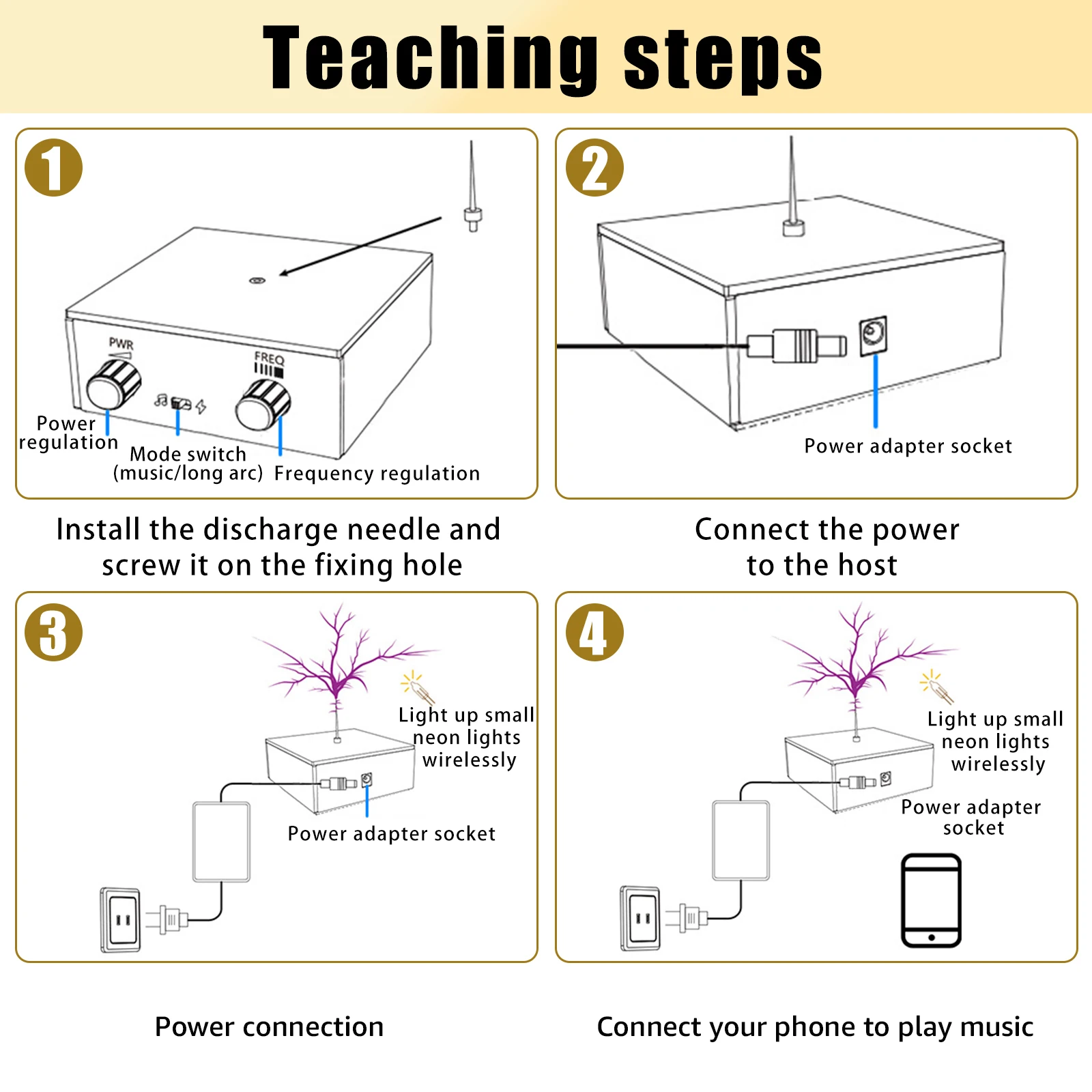 Teaching steps

1

PWR

FREQ

Power regulation

Mode switch (music/long arc)

Frequency regulation

Install the discharge needle and screw it on the fixing hole

2

Power adapter socket

Connect the power to the host

3

Light up small neon lights wirelessly

Power adapter socket

Power connection

4

Light up small neon lights wirelessly

Power adapter socket

Connect your phone to play music