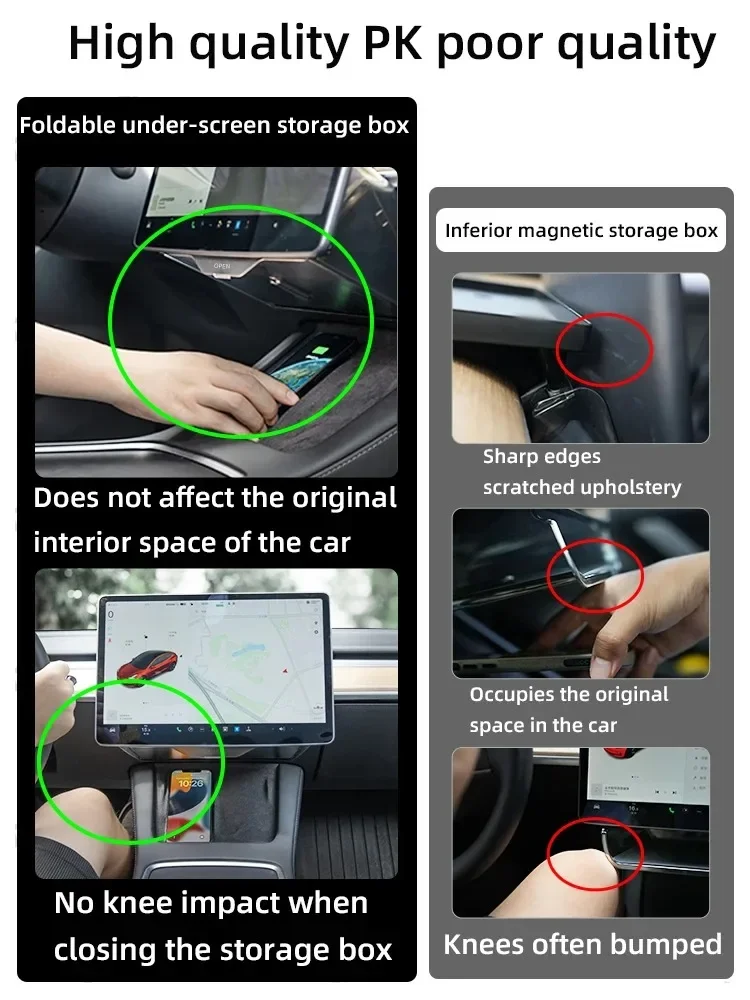 High quality PK poor quality

Foldable under-screen storage box

OPEN

Does not affect the original interior space of the car

10:26

No knee impact when closing the storage box

Inferior magnetic storage box

Sharp edges scratched upholstery

Occupies the original space in the car

Knees often bumped