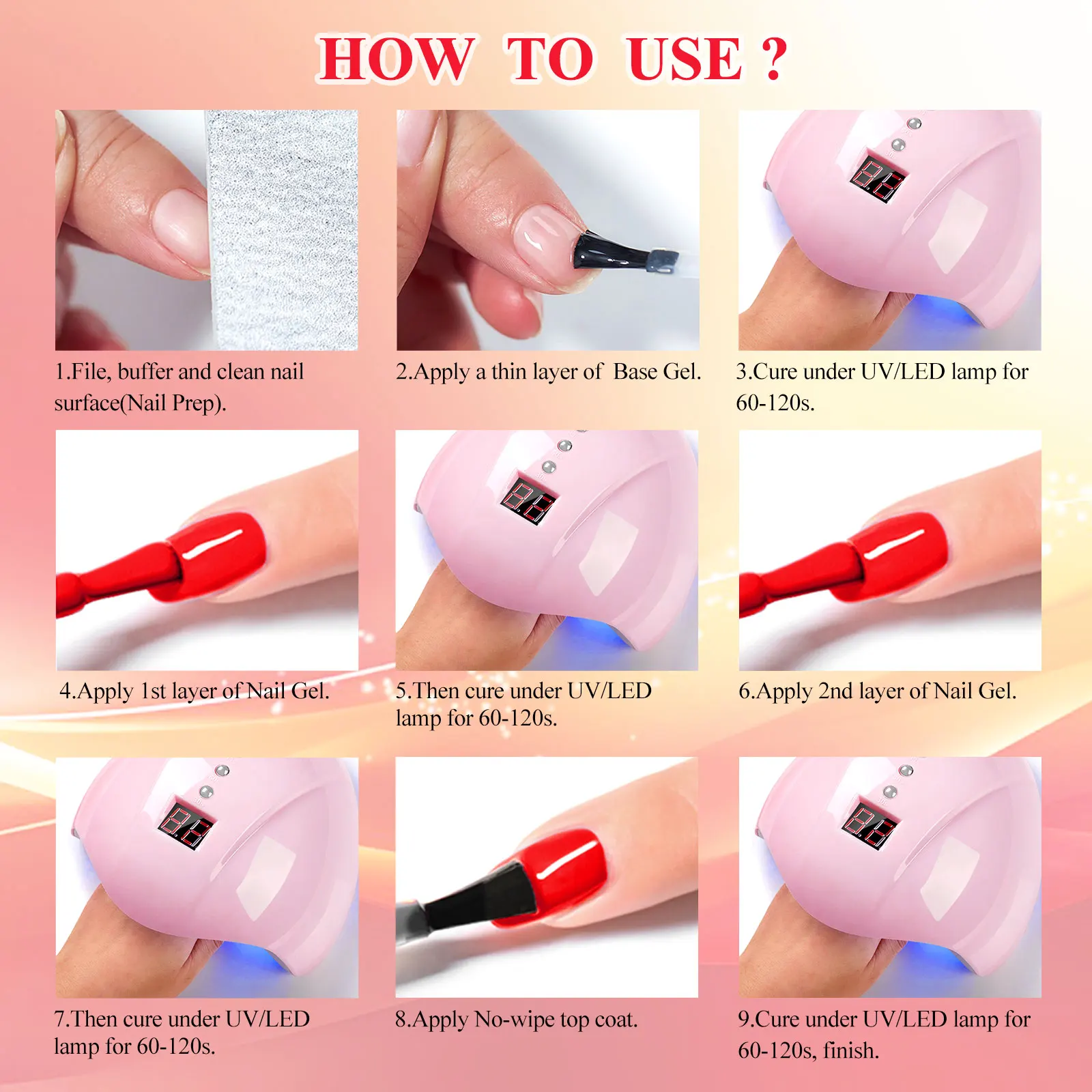 HOW TO USE ?

1.File, buffer and clean nail surface(Nail Prep).

2.Apply a thin layer of Base Gel.

3.Cure under UV/LED lamp for 60-120s.

4.Apply 1st layer of Nail Gel.

5.Then cure under UV/LED lamp for 60-120s.

6.Apply 2nd layer of Nail Gel.

7.Then cure under UV/LED lamp for 60-120s.

8.Apply No-wipe top coat.

9.Cure under UV/LED lamp for 60-120s, finish.