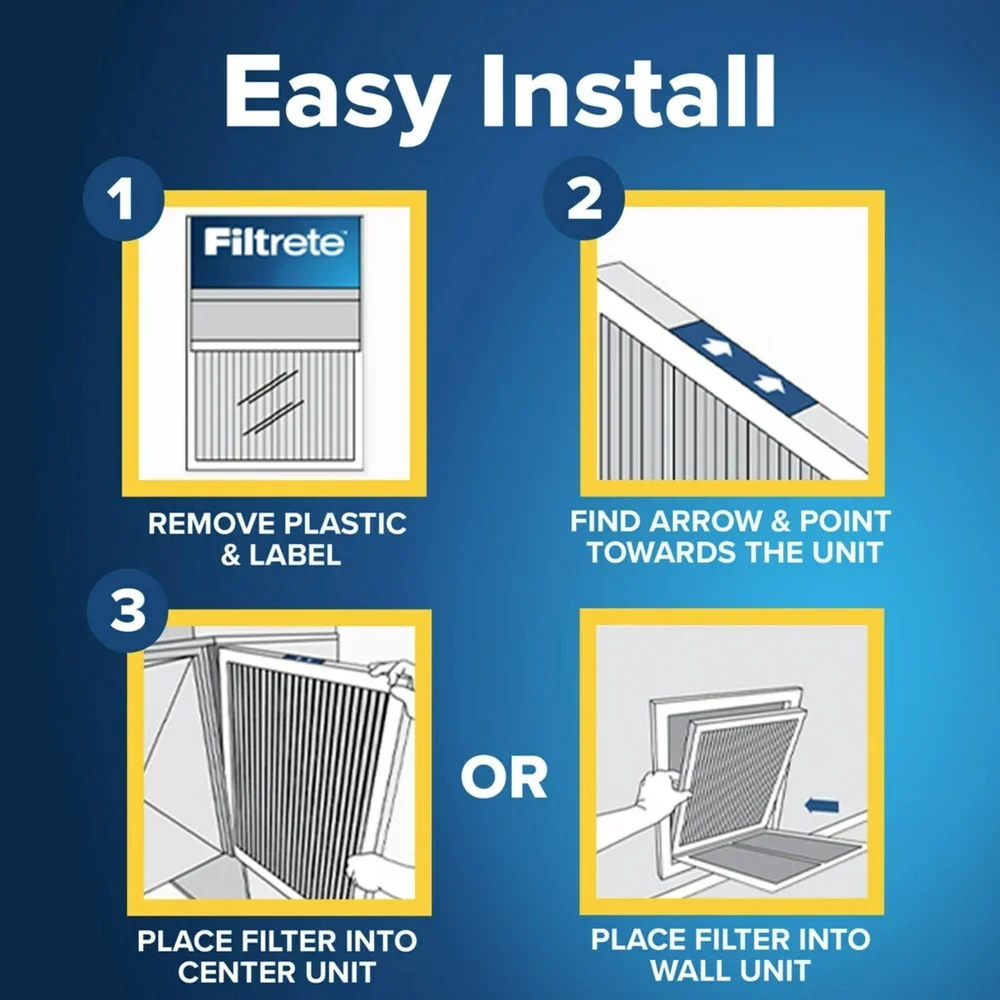 Easy Install

1

Filtrete

REMOVE PLASTIC & LABEL

2

FIND ARROW & POINT TOWARDS THE UNIT

3

PLACE FILTER INTO CENTER UNIT

OR

PLACE FILTER INTO WALL UNIT