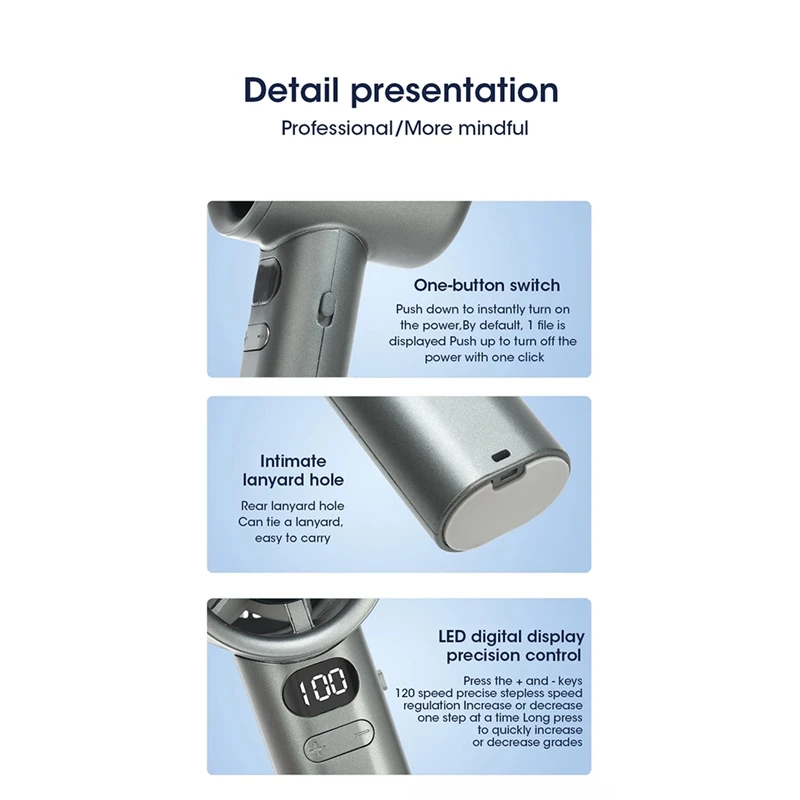 Detail presentation
Professional/More mindful

One-button switch
Push down to instantly turn on the power,By default, 1 file is displayed Push up to turn off the power with one click

Intimate lanyard hole
Rear lanyard hole Can tie a lanyard, easy to carry

100

LED digital display precision control
Press the + and - keys 120 speed precise stepless speed regulation Increase or decrease one step at a time Long press to quickly increase or decrease grades