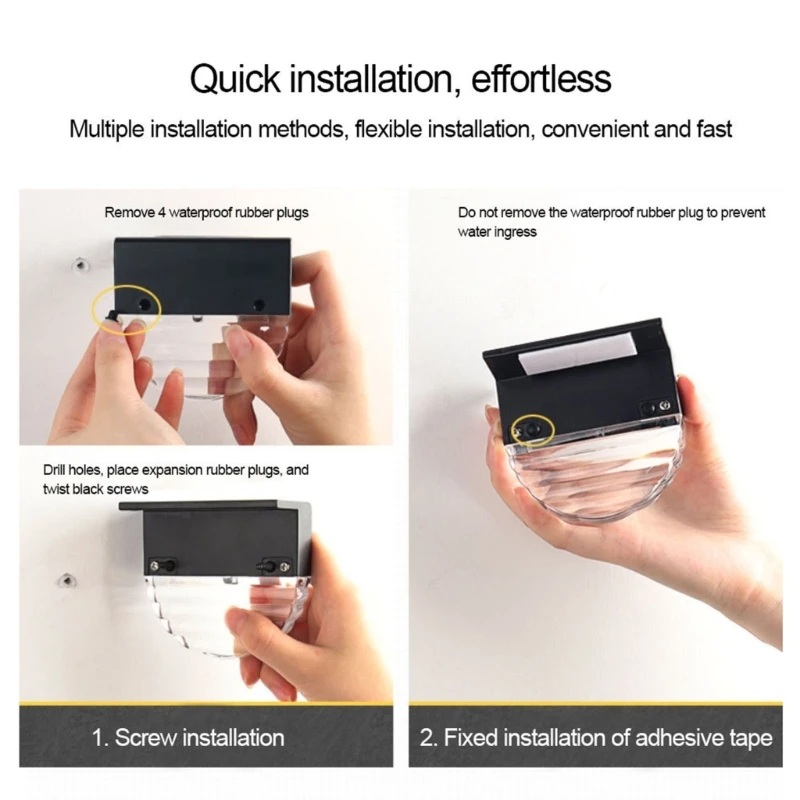 Quick installation, effortless

Multiple installation methods, flexible installation, convenient and fast

Remove 4 waterproof rubber plugs

Drill holes, place expansion rubber plugs, and twist black screws

1. Screw installation

Do not remove the waterproof rubber plug to prevent water ingress

2. Fixed installation of adhesive tape