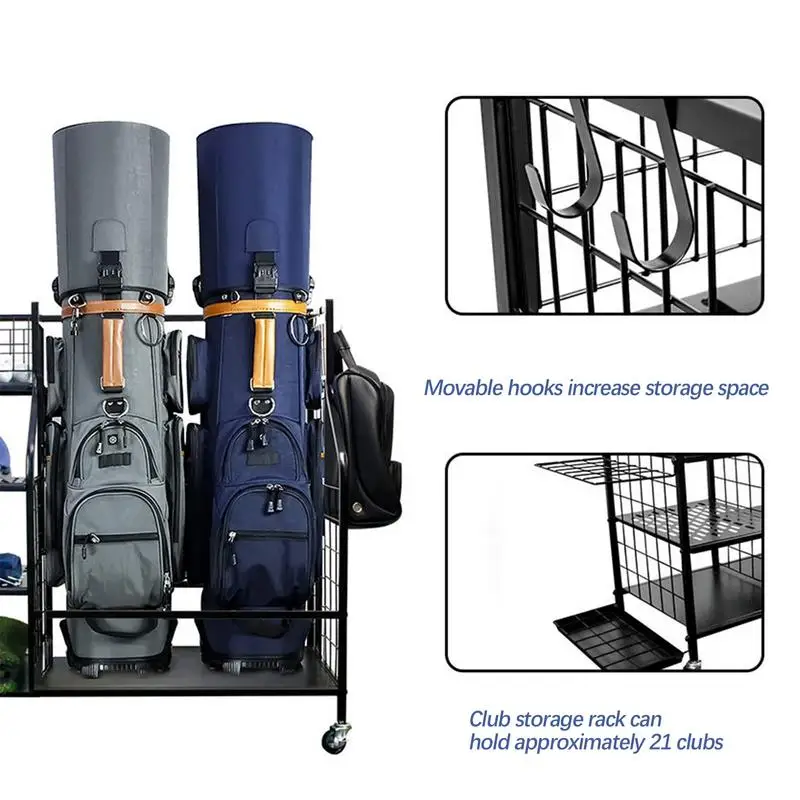 Movable hooks increase storage space

Club storage rack can hold approximately 21 clubs