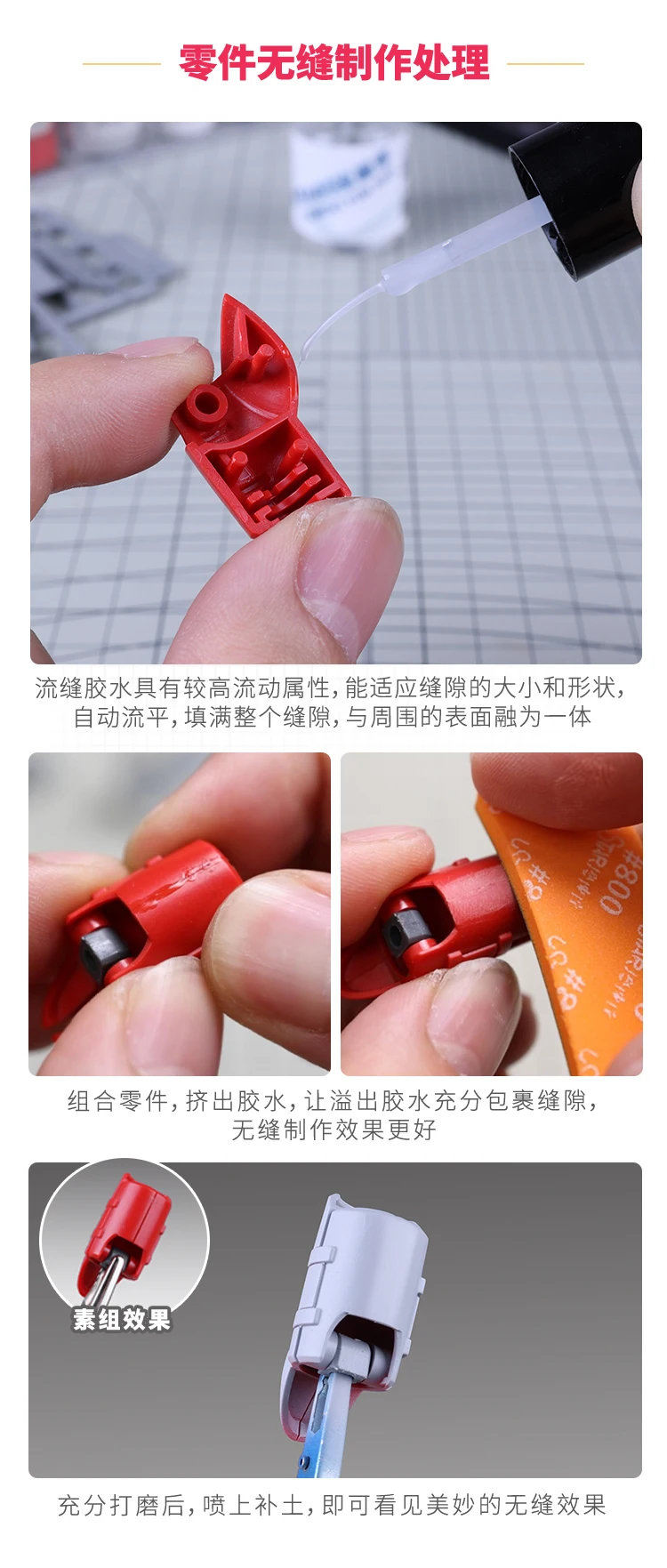 零件无缝制作处理

流缝胶水具有较高流动属性，能适应缝隙的大小和形状，自动流平，填满整个缝隙，与周围的表面融为一体

#800

组合零件，挤出胶水，让溢出胶水充分包裹缝隙，无缝制作效果更好

素组效果

充分打磨后，喷上补土，即可看见美妙的无缝效果