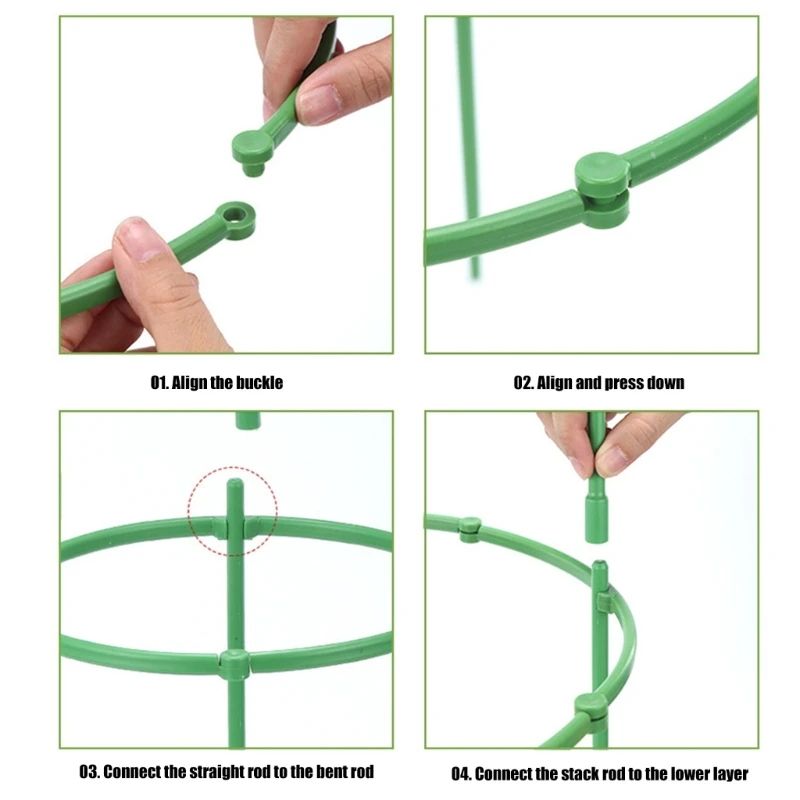 01. Align the buckle

02. Align and press down

03. Connect the straight rod to the bent rod

04. Connect the stack rod to the lower layer