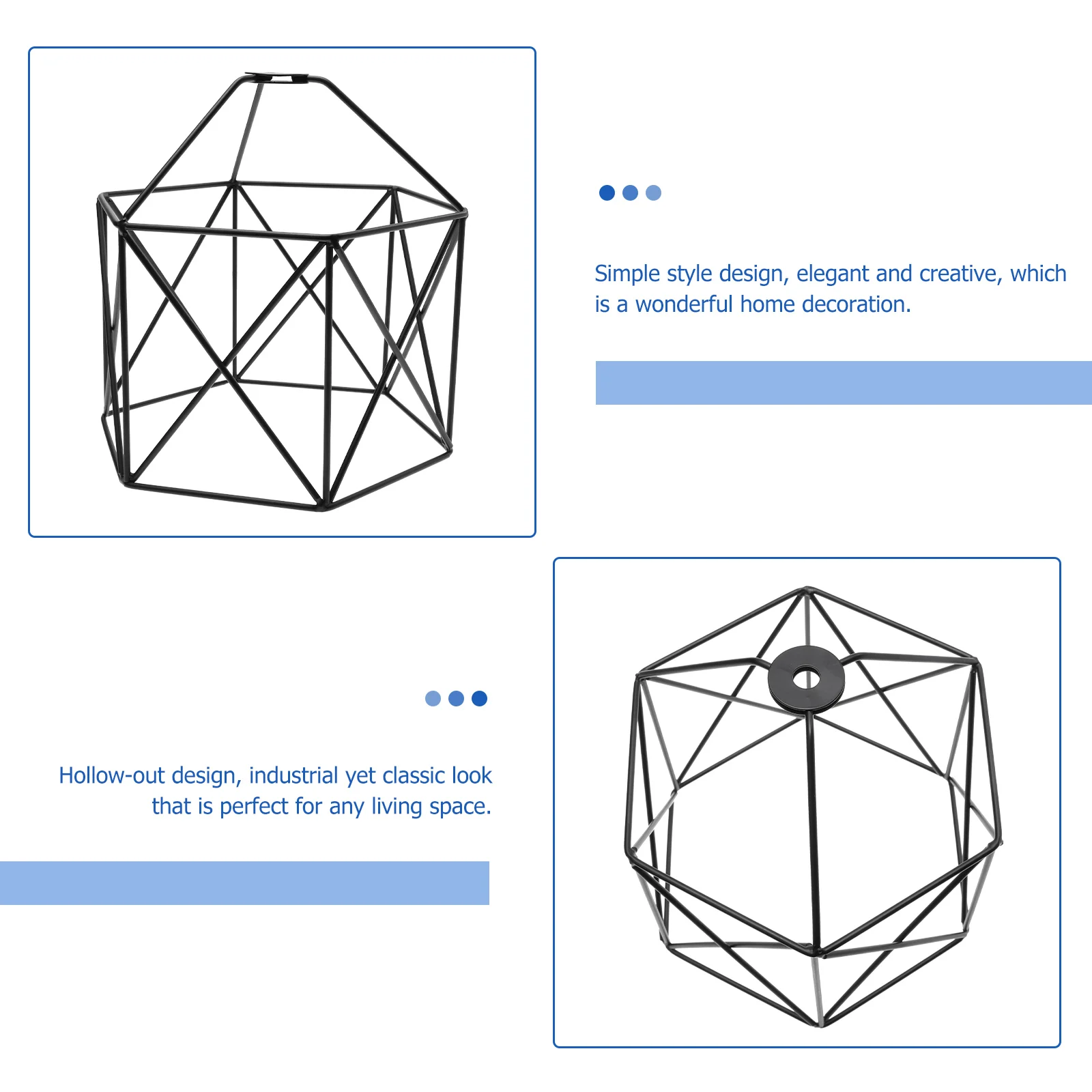 Simple style design, elegant and creative, which is a wonderful home decoration.

Hollow-out design, industrial yet classic look that is perfect for any living space.