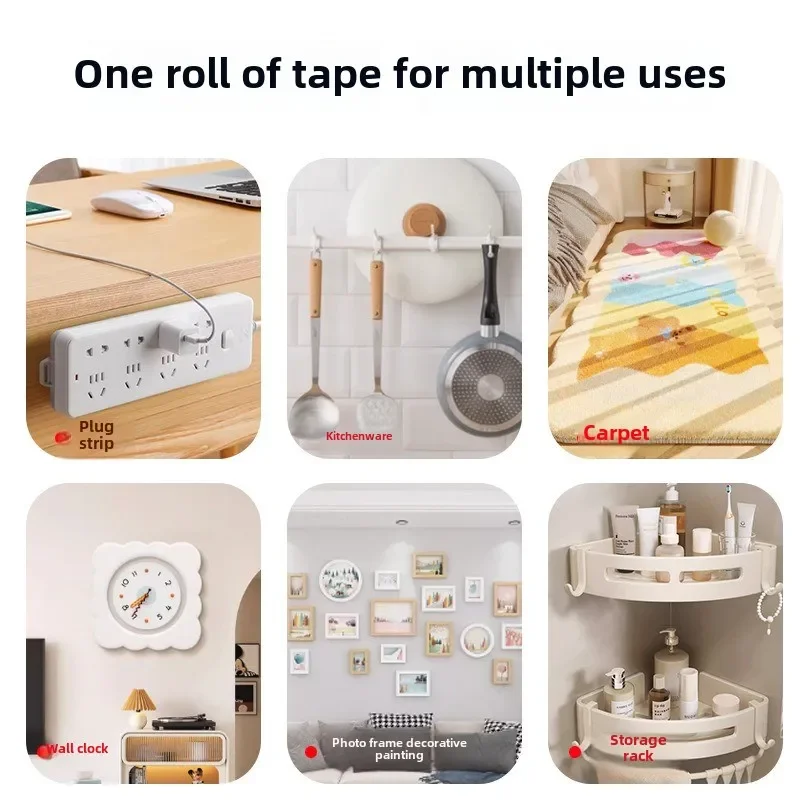 One roll of tape for multiple uses

Plug strip

Kitchenware

Carpet

Wall clock

Photo frame decorative painting

Storage rack