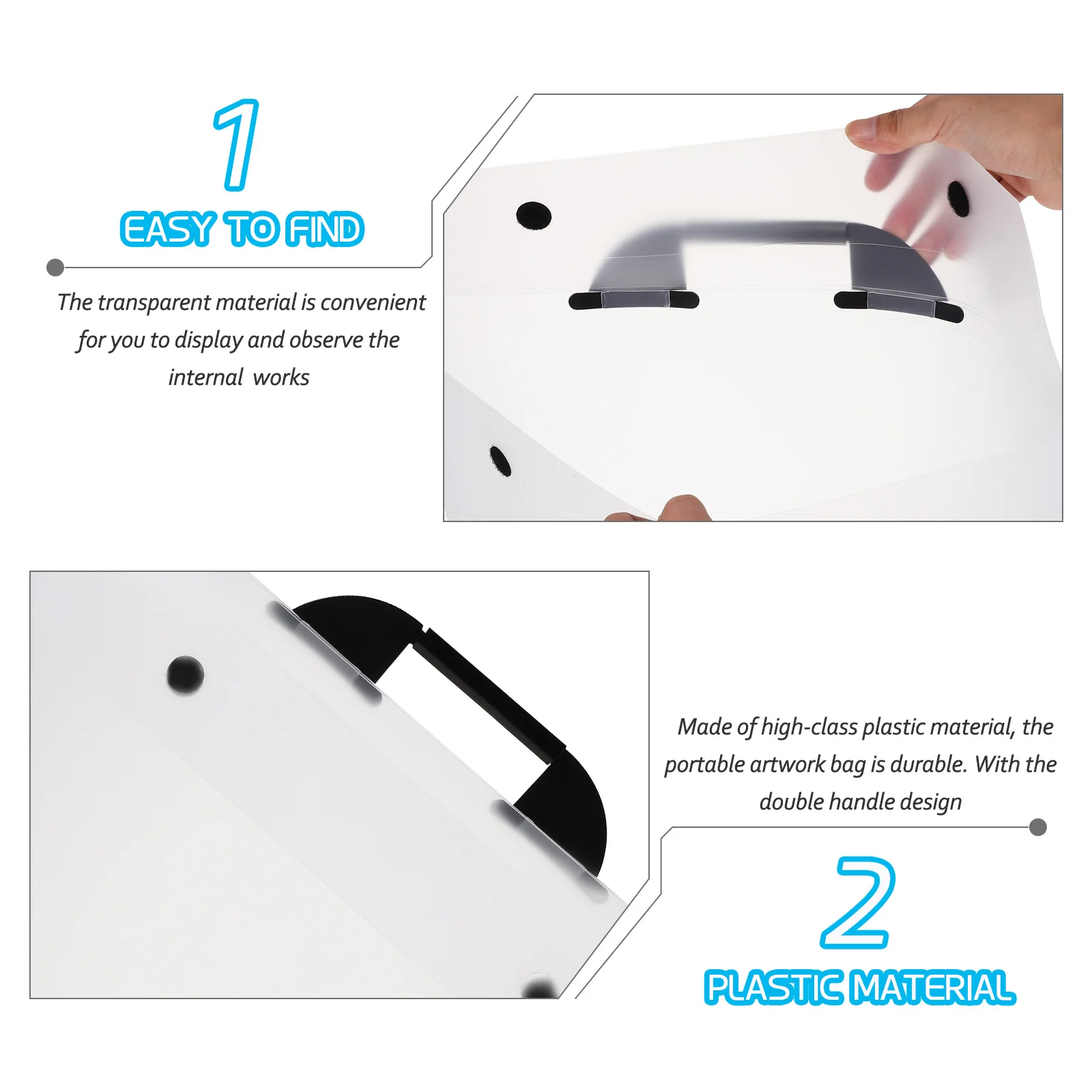 1

EASY TO FIND

The transparent material is convenient for you to display and observe the internal works

Made of high-class plastic material, the portable artwork bag is durable. With the double handle design

2

PLASTIC MATERIAL