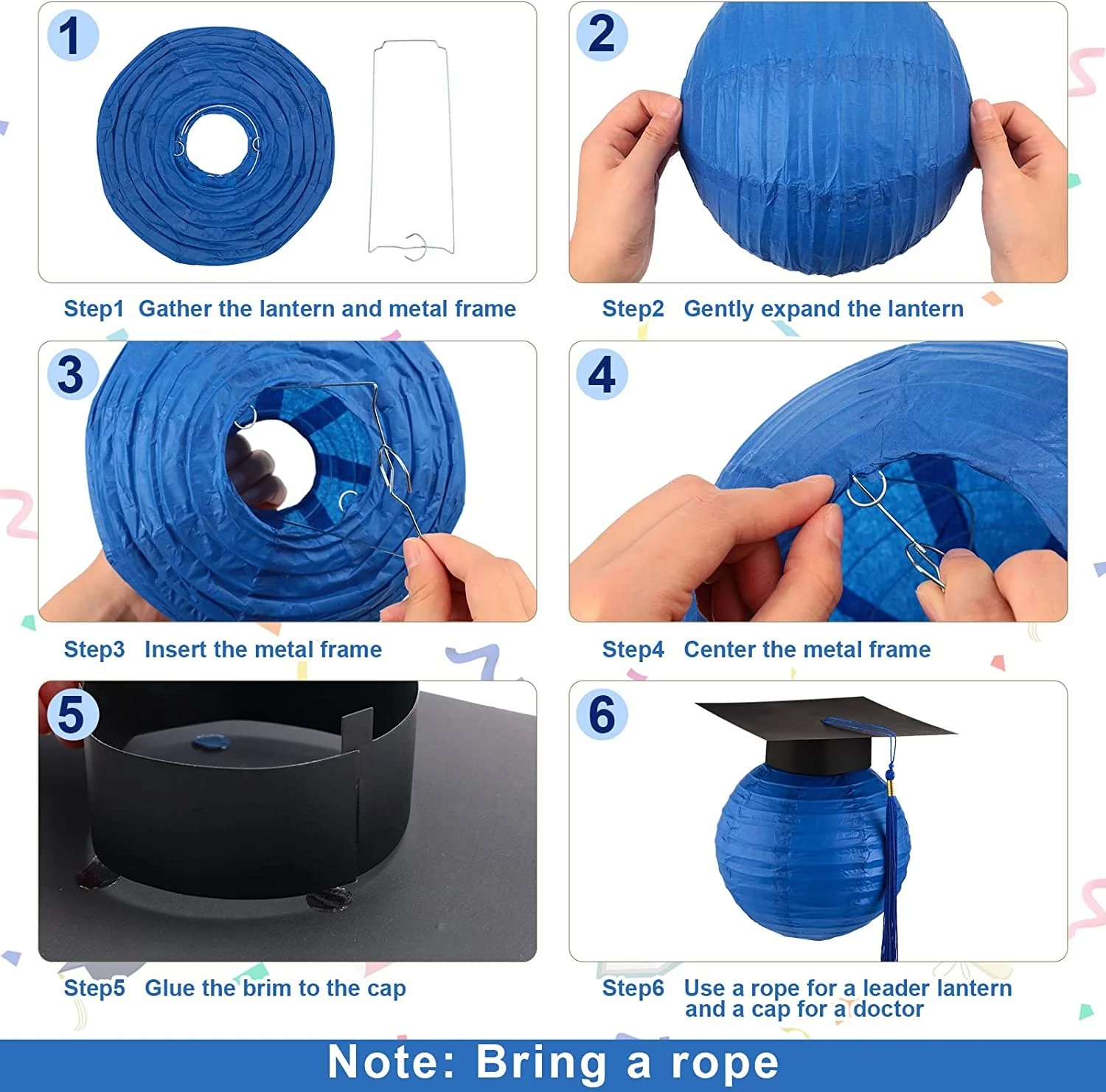 1

Step1 Gather the lantern and metal frame

2

Step2 Gently expand the lantern

3

Step3 Insert the metal frame

4

Step4 Center the metal frame

5

Step5 Glue the brim to the cap

6

Step6 Use a rope for a leader lantern and a cap for a doctor

Note: Bring a rope