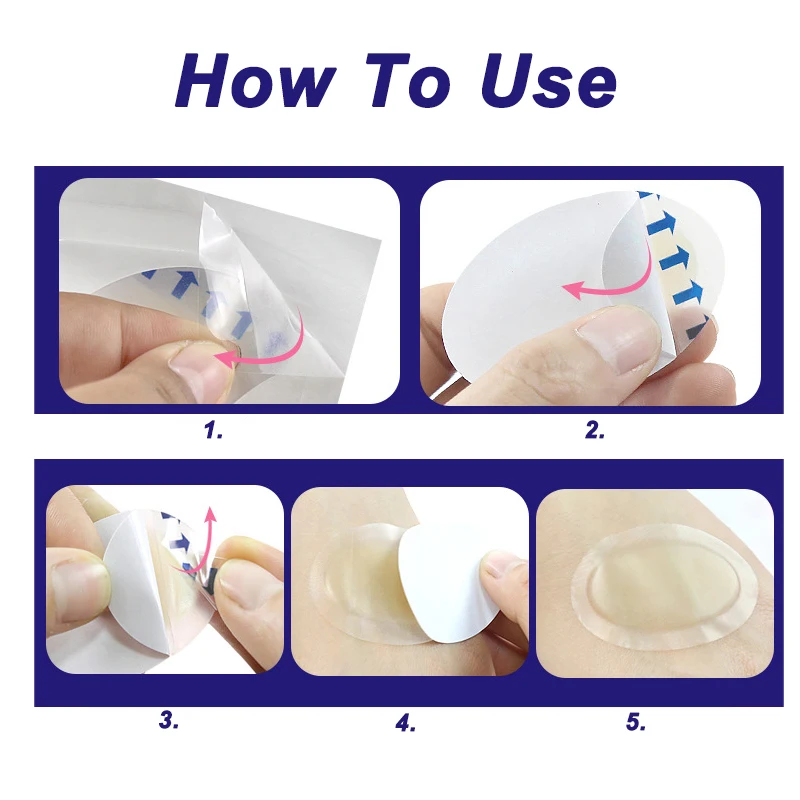 How To Use

1.

2.

3.

4.

5.