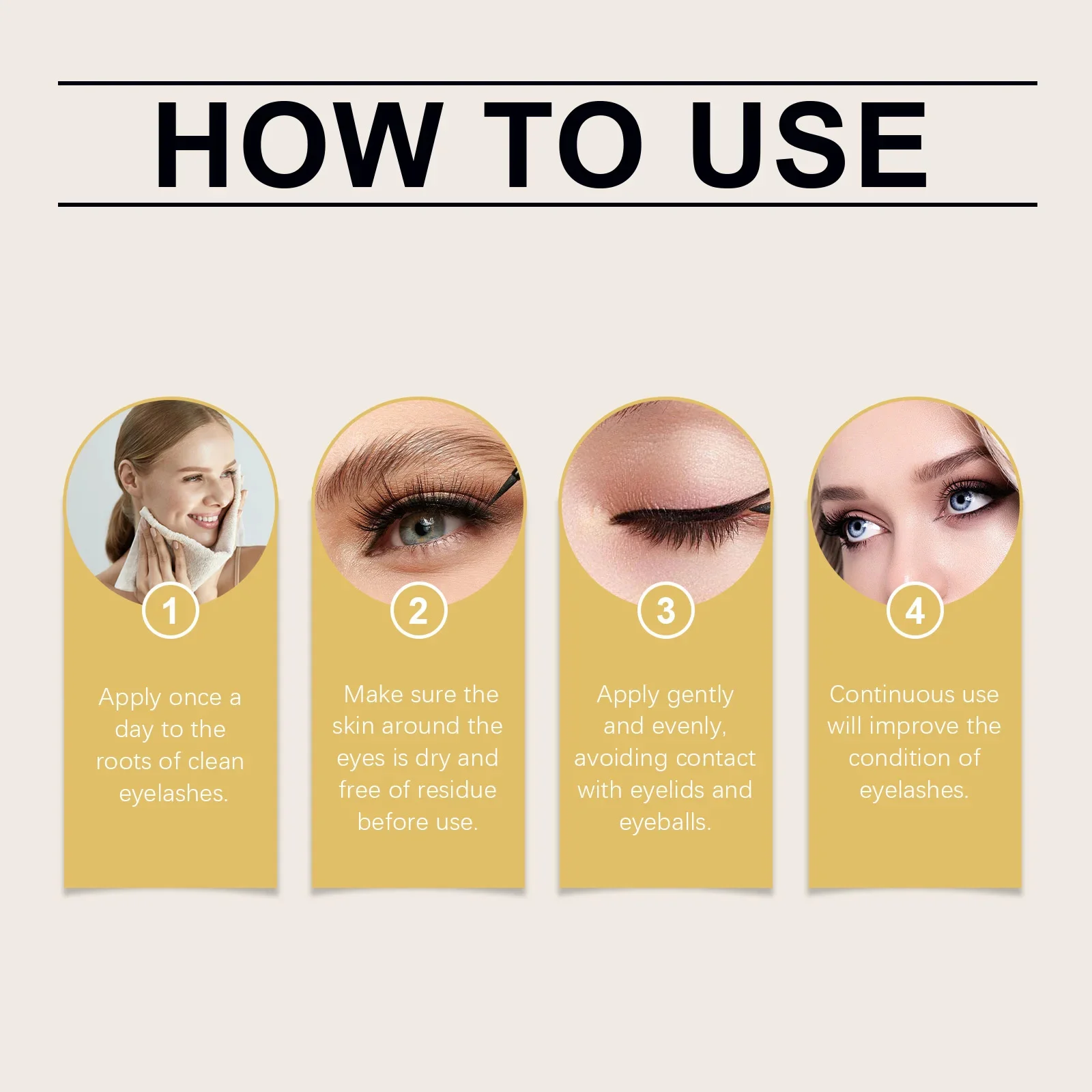 HOW TO USE

1

Apply once a day to the roots of clean eyelashes.

2

Make sure the skin around the eyes is dry and free of residue before use.

3

Apply gently and evenly, avoiding contact with eyelids and eyeballs.

4

Continuous use will improve the condition of eyelashes.