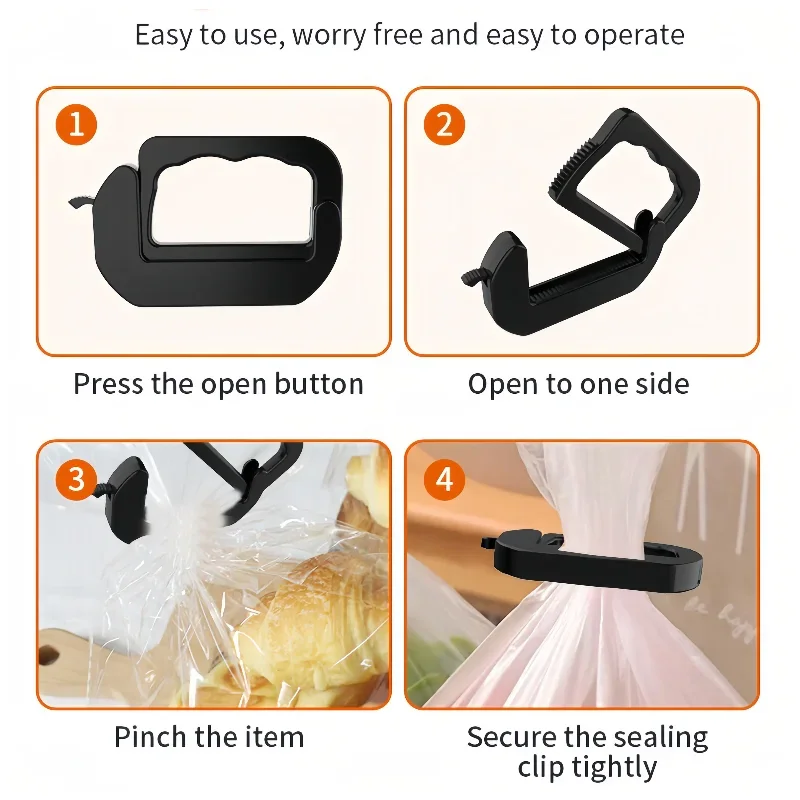 Easy to use, worry free and easy to operate

1

Press the open button

2

Open to one side

3

Pinch the item

4

Secure the sealing clip tightly