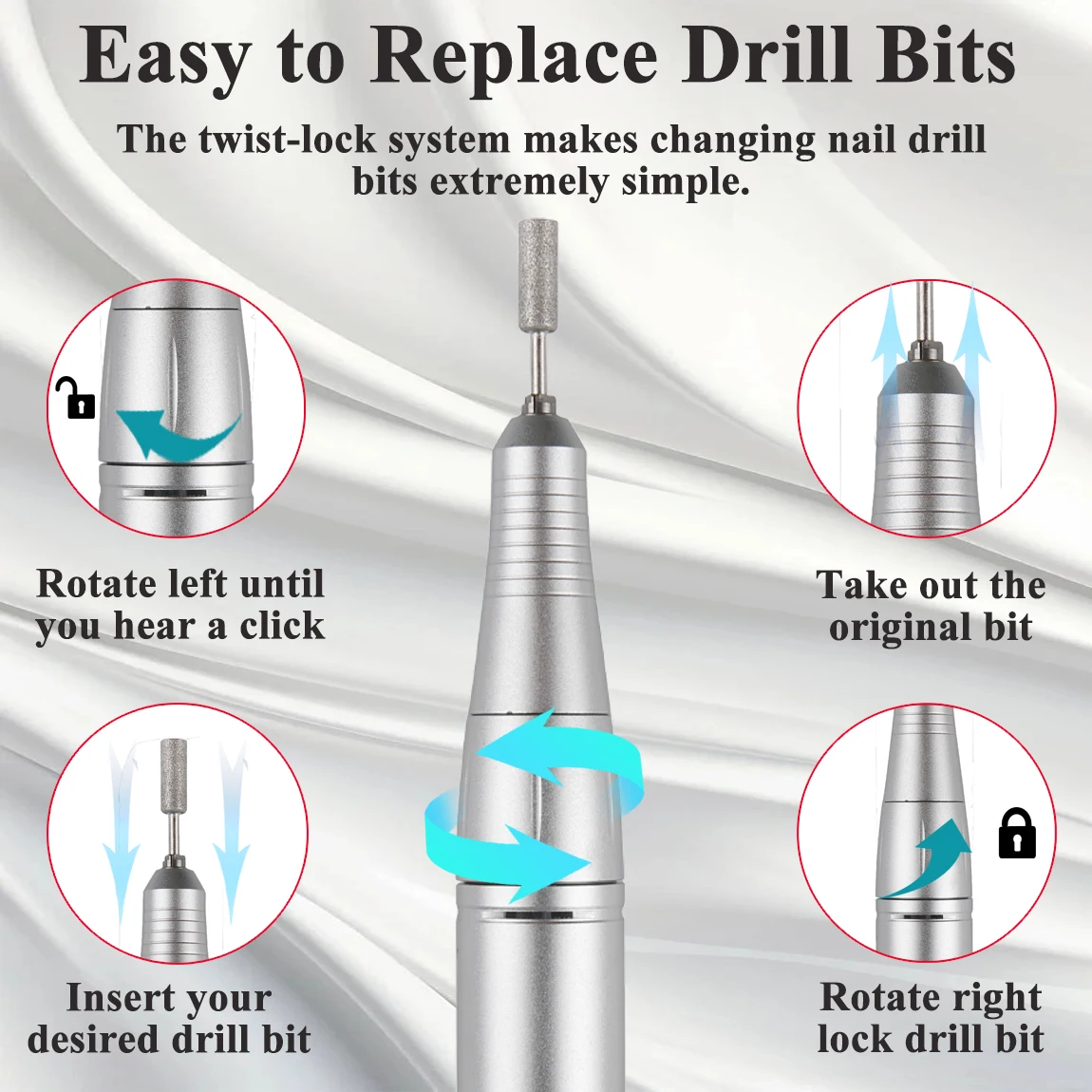 Easy to Replace Drill Bits

The twist-lock system makes changing nail drill bits extremely simple.

Rotate left until you hear a click

Take out the original bit

Insert your desired drill bit

Rotate right lock drill bit