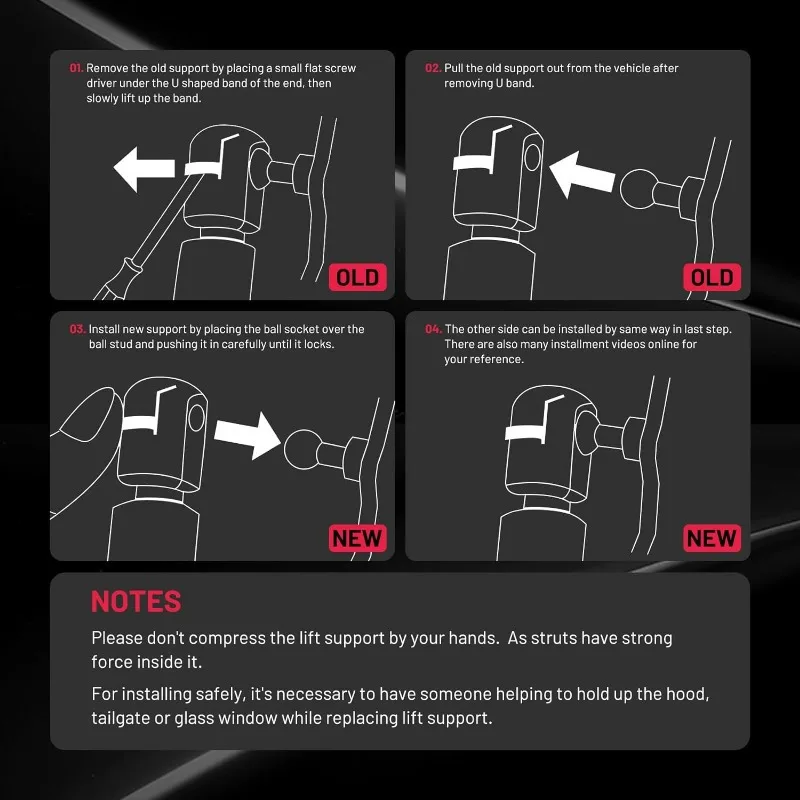 01. Remove the old support by placing a small flat screw driver under the U shaped band of the end, then slowly lift up the band.

OLD

02. Pull the old support out from the vehicle after removing U band.

OLD

03. Install new support by placing the ball socket over the ball stud and pushing it in carefully until it locks.

NEW

04. The other side can be installed by same way in last step. There are also many installment videos online for your reference.

NEW

NOTES

Please don't compress the lift support by your hands. As struts have strong force inside it.

For installing safely, it's necessary to have someone helping to hold up the hood, tailgate or glass window while replacing lift support.