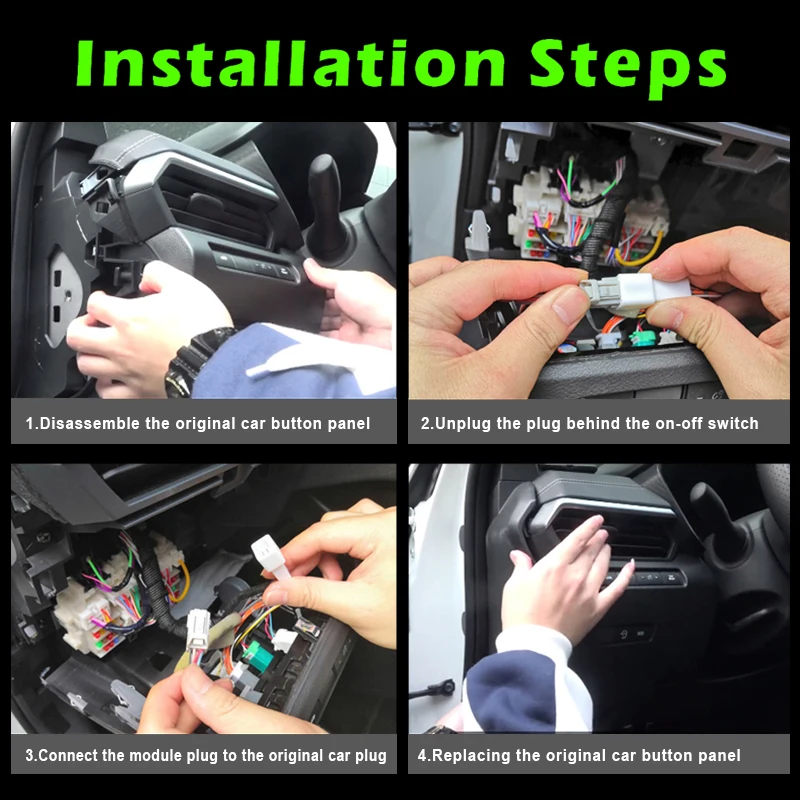 Installation Steps

1.Disassemble the original car button panel

2.Unplug the plug behind the on-off switch

3.Connect the module plug to the original car plug

4.Replacing the original car button panel