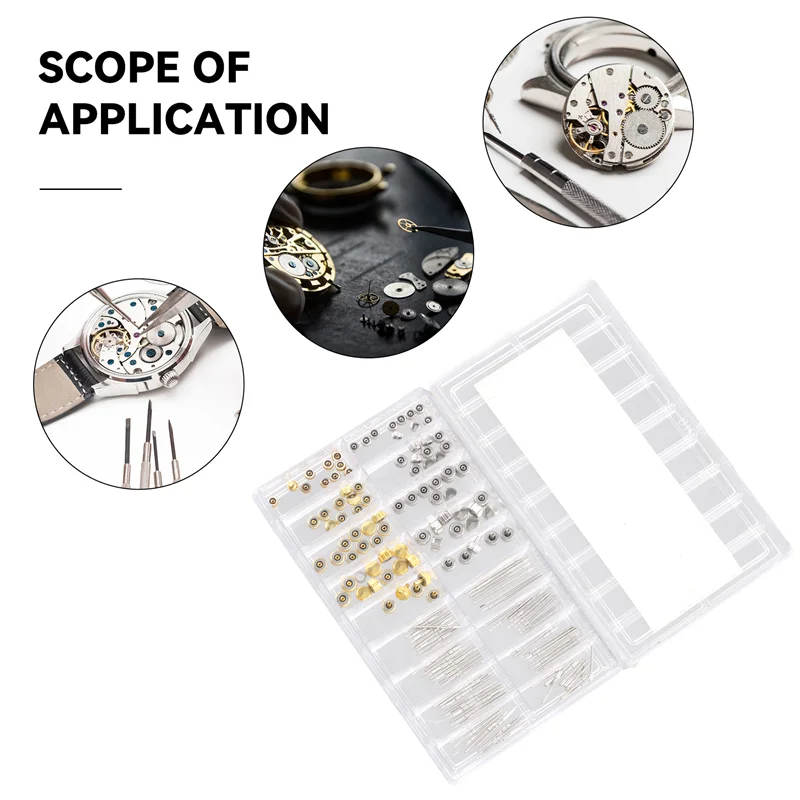 SCOPE OF APPLICATION