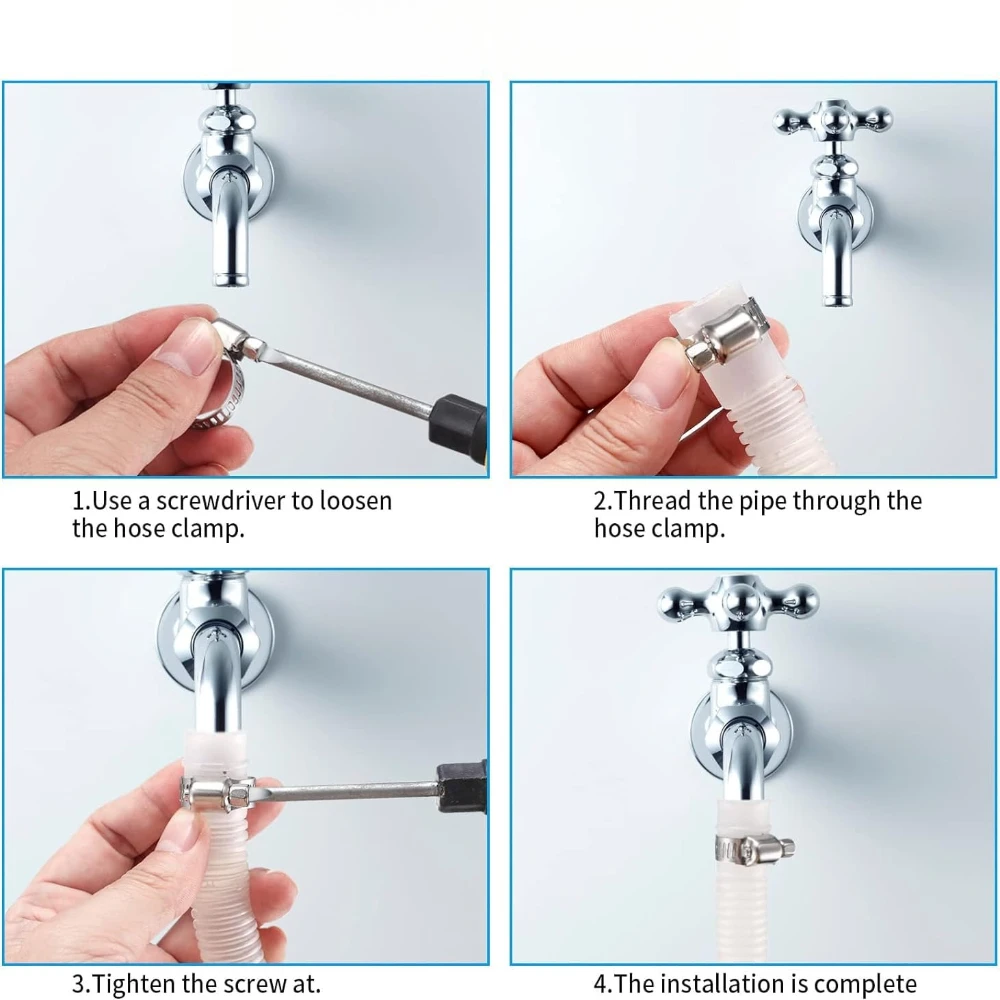 1.Use a screwdriver to loosen the hose clamp.

2.Thread the pipe through the hose clamp.

3.Tighten the screw at.

4.The installation is complete