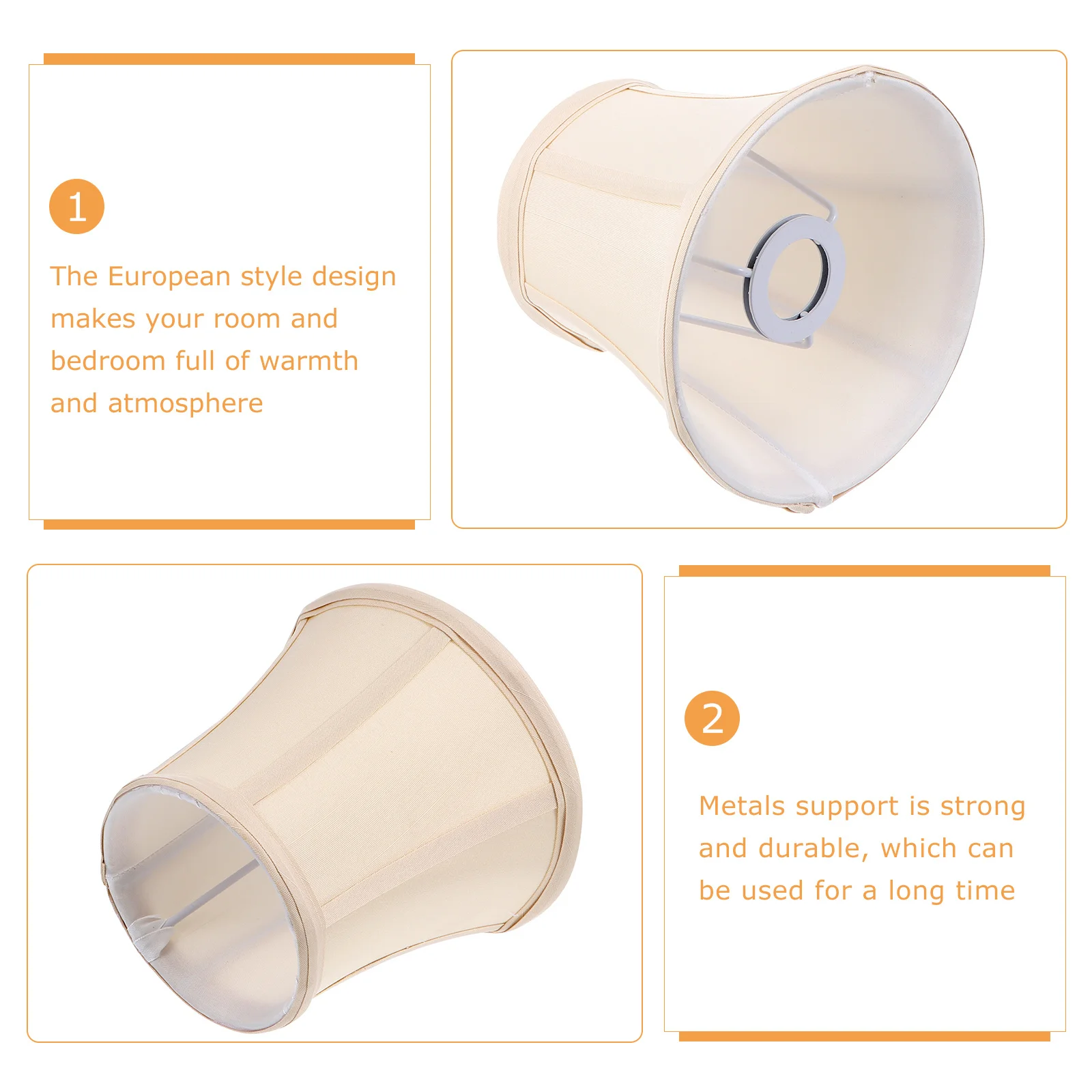 1

The European style design makes your room and bedroom full of warmth and atmosphere

2

Metals support is strong and durable, which can be used for a long time