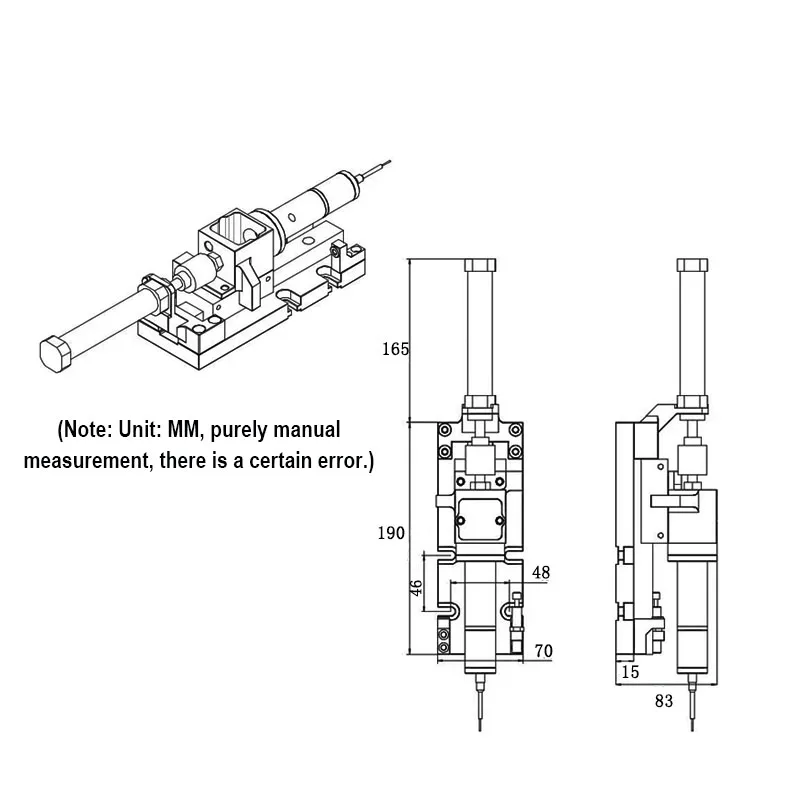 (Note: Unit: MM, purely manual measurement, there is a certain error.)

165

190

46

48

70

15

83