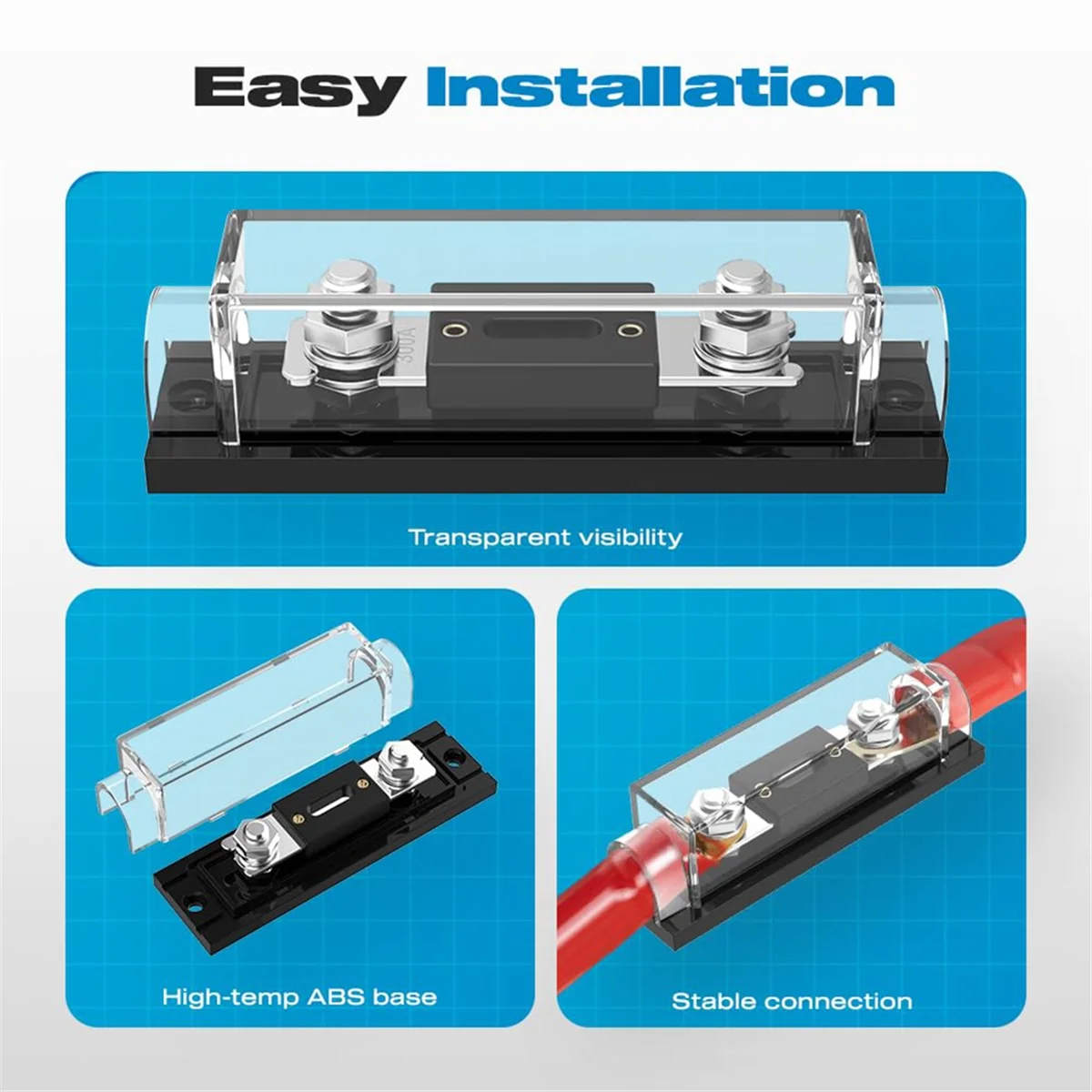 Easy Installation

300A

Transparent visibility

High-temp ABS base

Stable connection