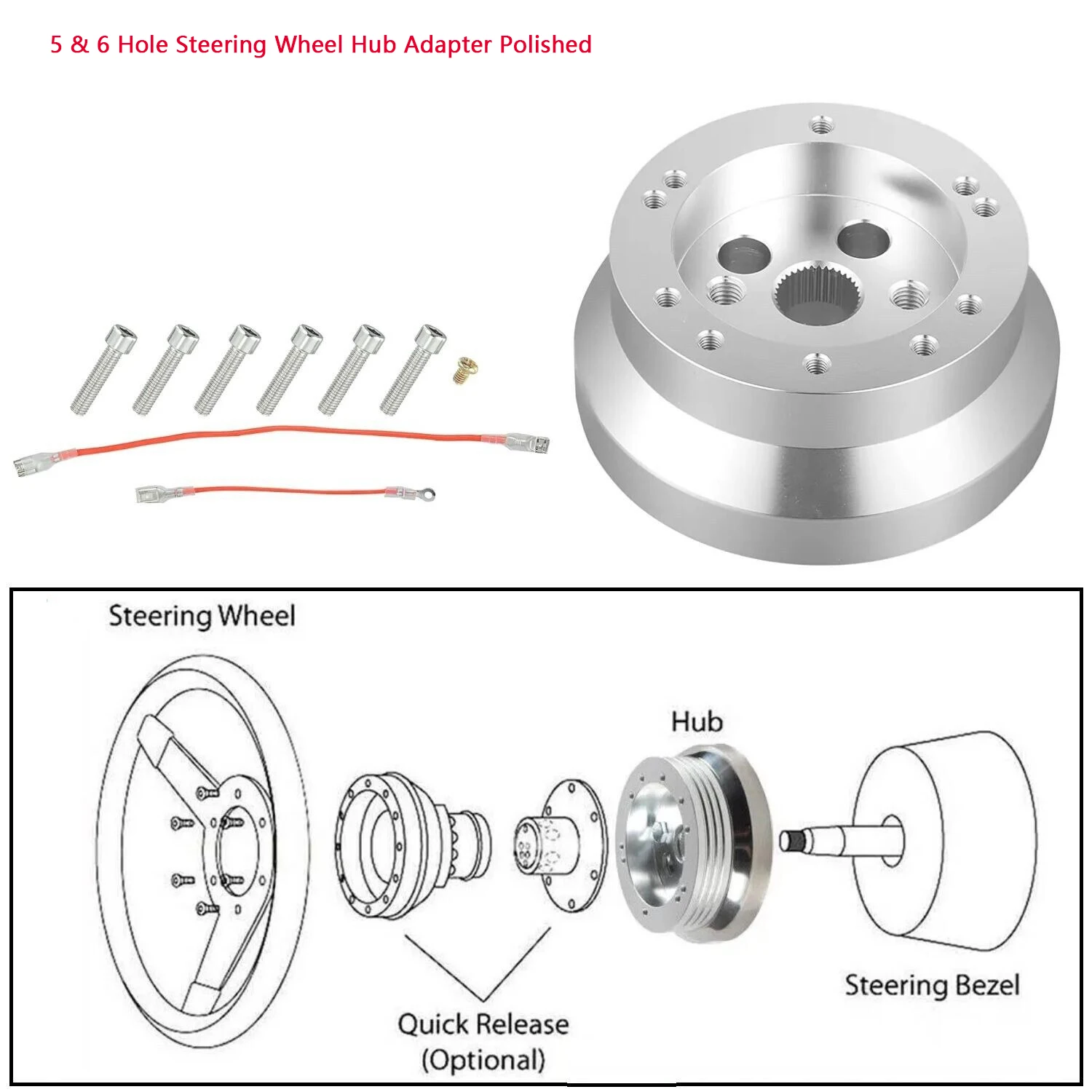 5 & 6 Hole Steering Wheel Hub Adapter Polished

Steering Wheel

Hub

Steering Bezel

Quick Release
(Optional)